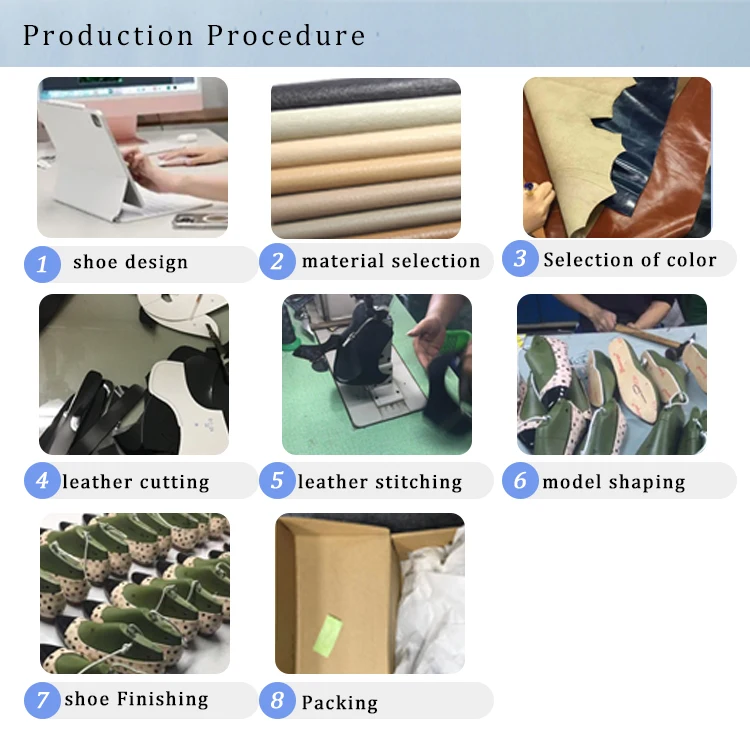 Production Procedure

1 shoe design

2 material selection

3 Selection of color

4 leather cutting

5 leather stitching

6 model shaping

7 shoe Finishing

8 Packing