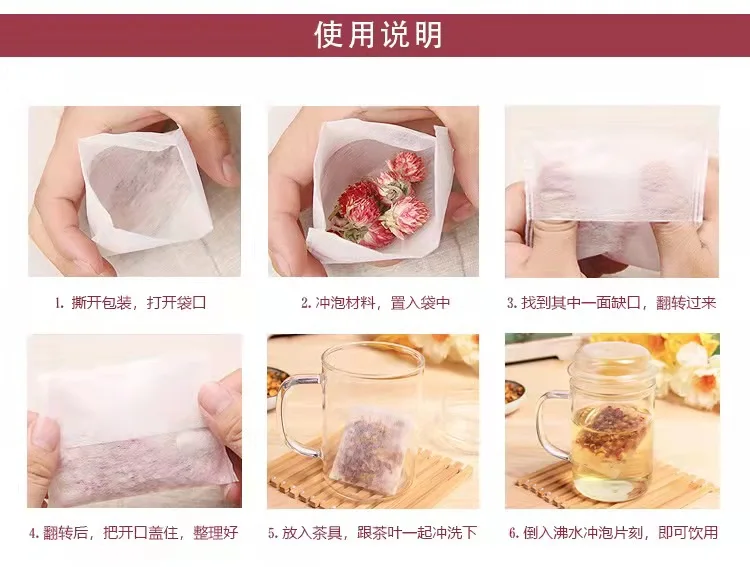 使用说明

1. 撕开包装，打开袋口

2. 冲泡材料，置入袋中

3. 找到其中一面缺口，翻转过来

4. 翻转后，把开口盖住，整理好

5. 放入茶具，跟茶叶一起冲洗下

6. 倒入沸水冲泡片刻，即可饮用