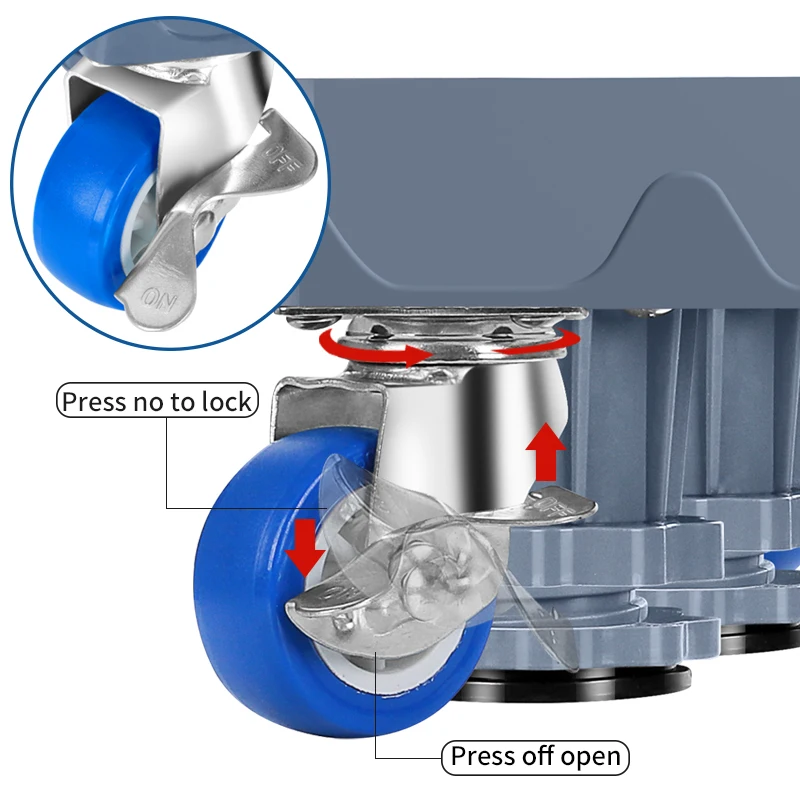 OFF
ON
Press no to lock
OFF
ON
Press off open