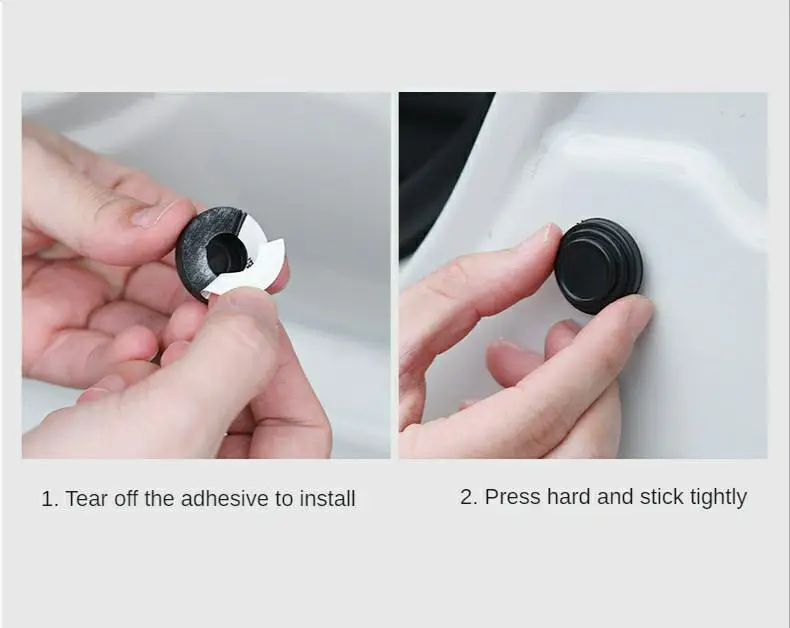 1. Tear off the adhesive to install

2. Press hard and stick tightly