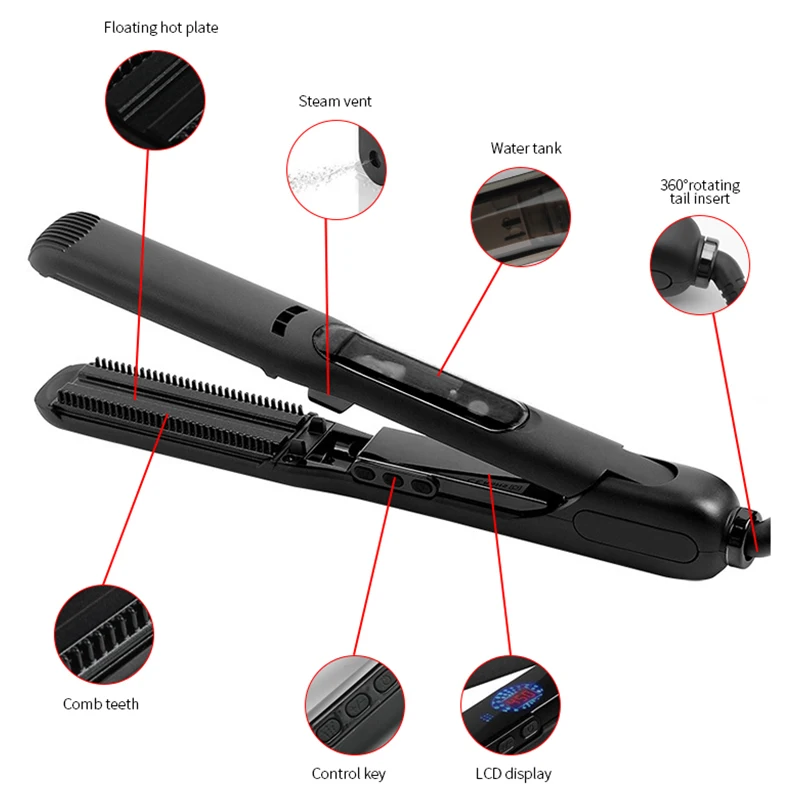 Floating hot plate

Steam vent

Water tank

360°rotating tail insert

Comb teeth

Control key

LCD display