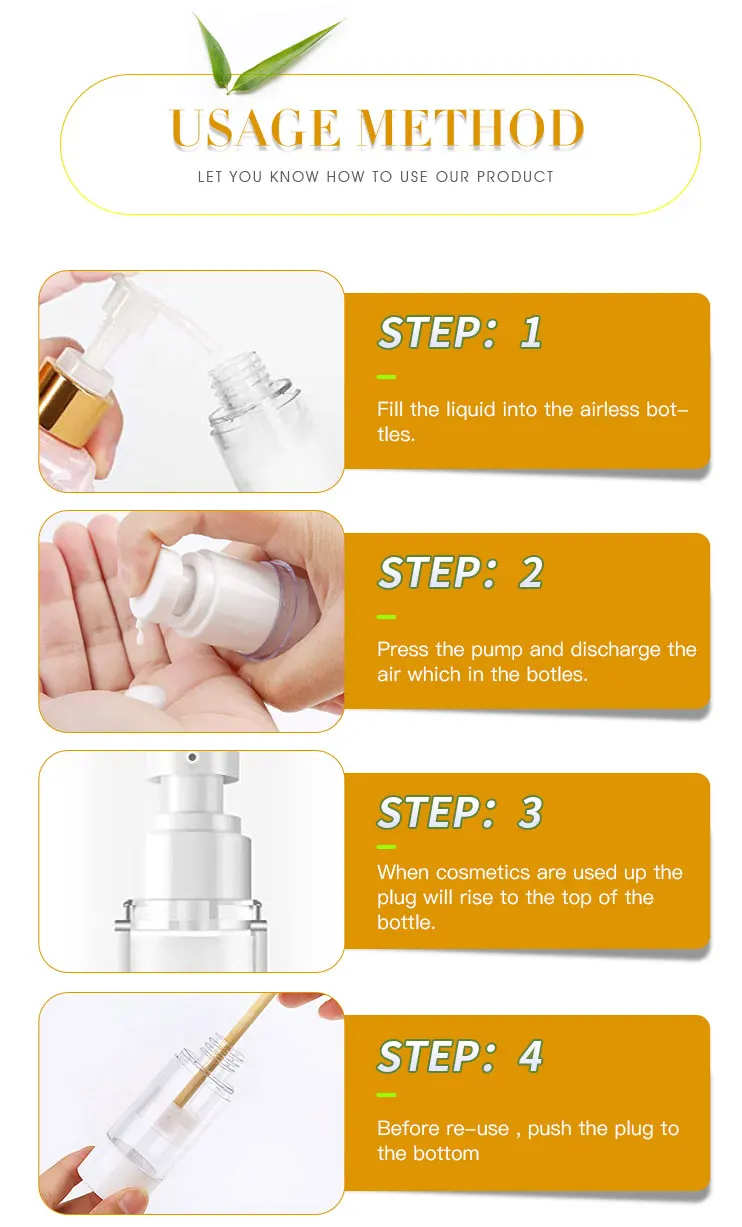 USAGE METHOD

LET YOU KNOW HOW TO USE OUR PRODUCT

STEP: 1

Fill the liquid into the airless bottles.

STEP: 2

Press the pump and discharge the air which in the botles.

STEP: 3

When cosmetics are used up the plug will rise to the top of the bottle.

STEP: 4

Before re-use , push the plug to the bottom