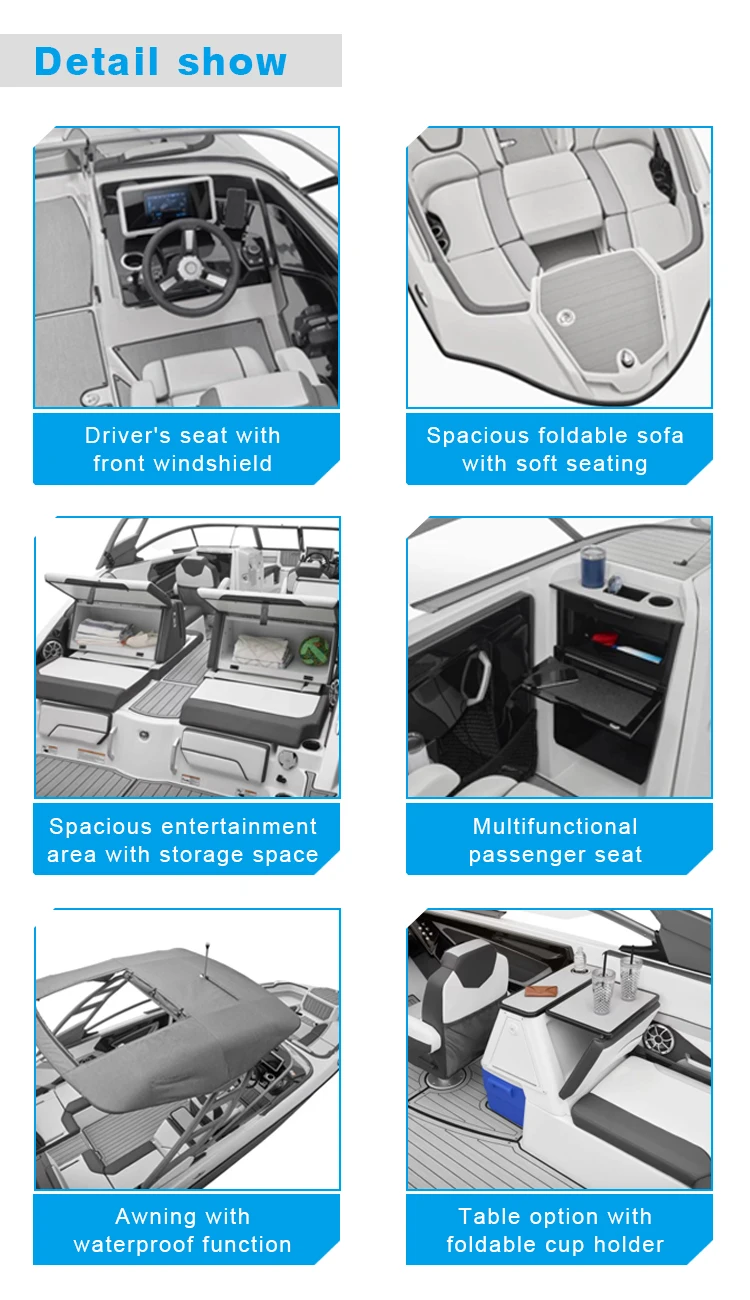 Detail show

Driver's seat with front windshield

Spacious foldable sofa with soft seating

Spacious entertainment area with storage space

Multifunctional passenger seat

Awning with waterproof function

Table option with foldable cup holder