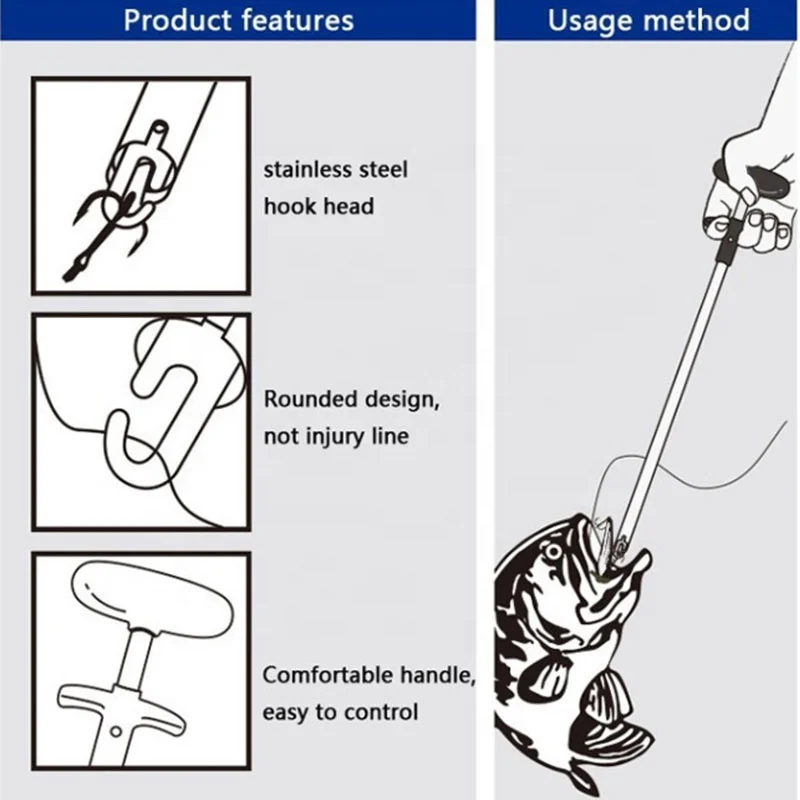 Product features

stainless steel hook head

Rounded design, not injury line

Comfortable handle, easy to control

Usage method