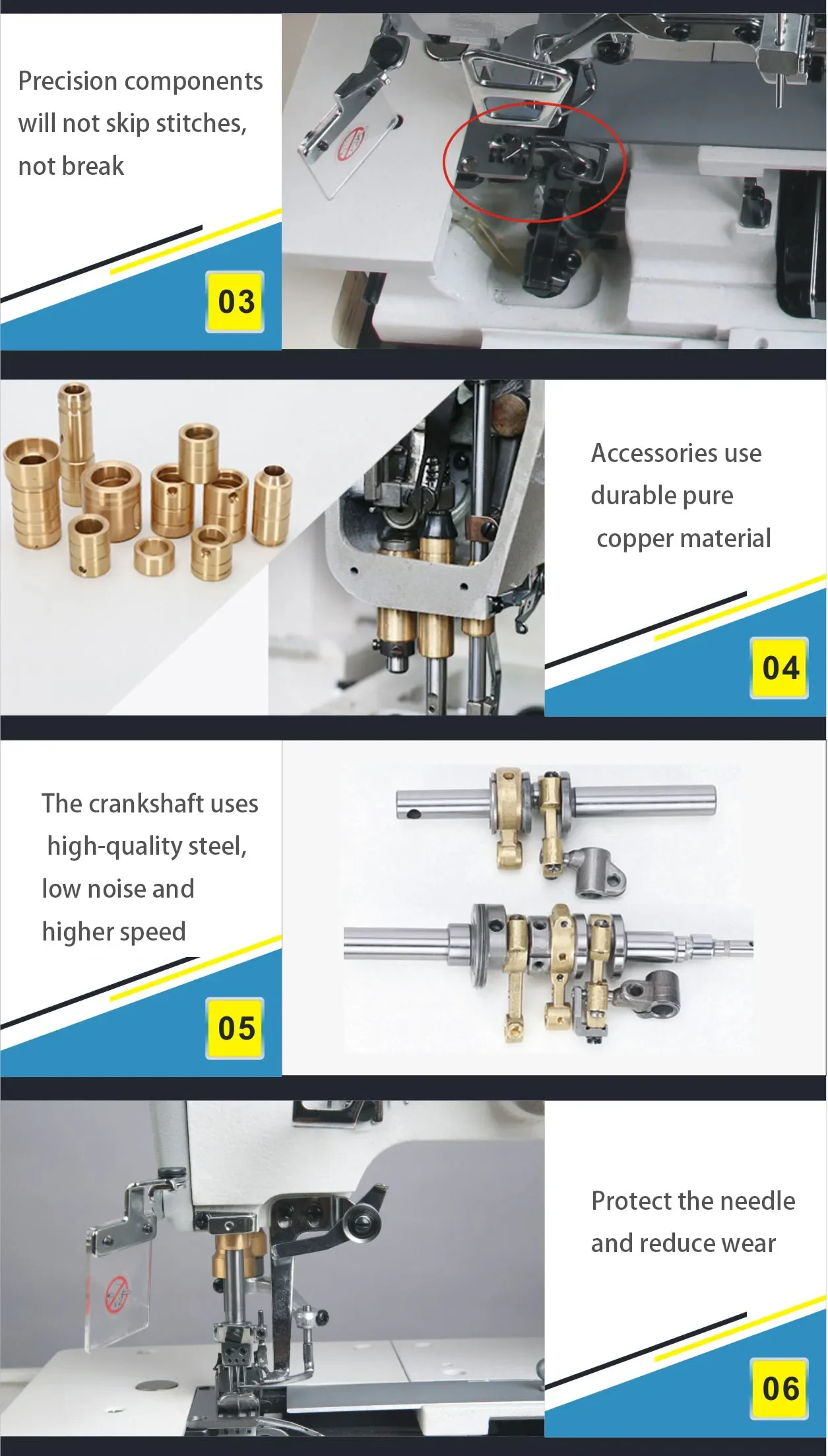 Precision components will not skip stitches, not break

03

Accessories use durable pure copper material

04

The crankshaft uses high-quality steel, low noise and higher speed

05

Protect the needle and reduce wear

06