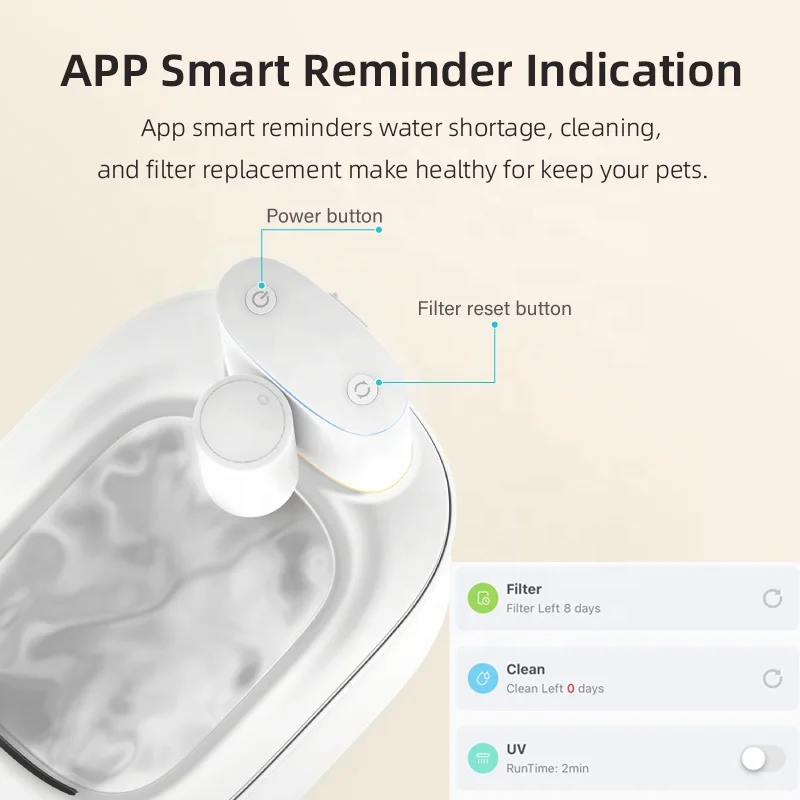 APP Smart Reminder Indication

App smart reminders water shortage, cleaning, and filter replacement make healthy for keep your pets.

Power button

Filter reset button

Filter
Filter Left 8 days

Clean
Clean Left 0 days

UV
RunTime: 2min