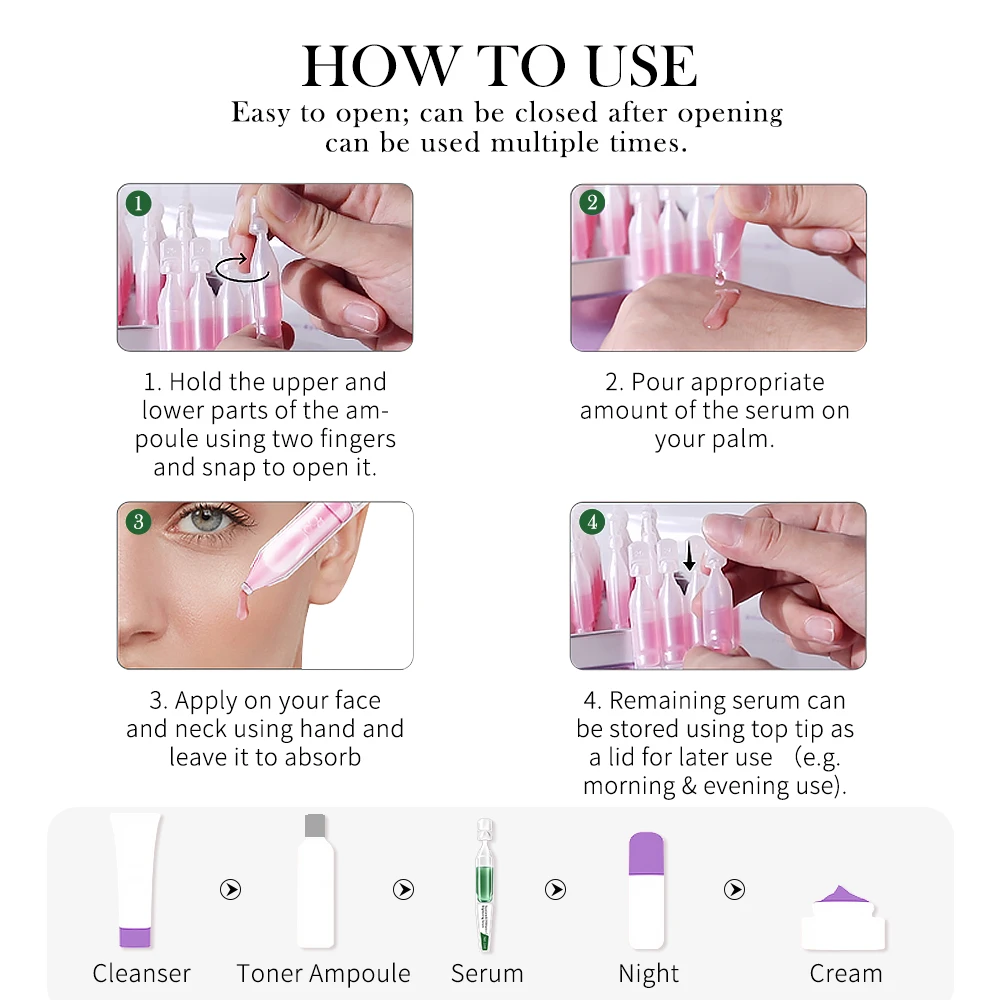 HOW TO USE

Easy to open; can be closed after opening can be used multiple times.

1

1. Hold the upper and lower parts of the ampoule using two fingers and snap to open it.

2

2. Pour appropriate amount of the serum on your palm.

3

3. Apply on your face and neck using hand and leave it to absorb

4

4. Remaining serum can be stored using top tip as a lid for later use (e.g. morning & evening use).

Cleanser

Toner Ampoule

Serum

Night

Cream