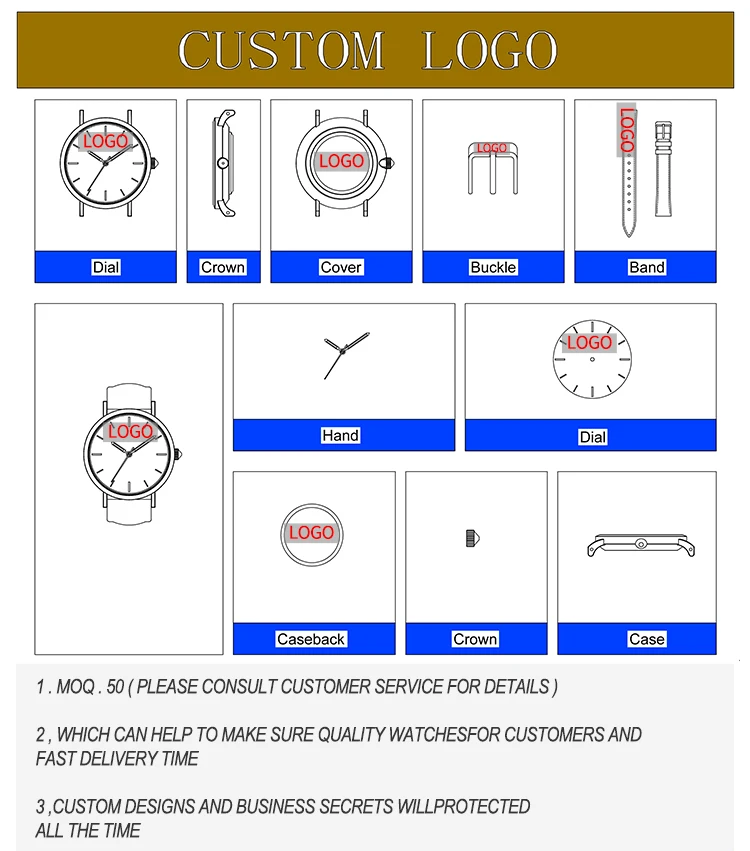 CUSTOM LOGO

LOGO

Dial

Crown

LOGO

Cover

LOGO

Buckle

LOGO

Band

LOGO

Hand

LOGO

Dial

LOGO

Caseback

Crown

Case

1 . MOQ . 50 ( PLEASE CONSULT CUSTOMER SERVICE FOR DETAILS )

2 , WHICH CAN HELP TO MAKE SURE QUALITY WATCHESFOR CUSTOMERS AND FAST DELIVERY TIME

3 ,CUSTOM DESIGNS AND BUSINESS SECRETS WILLPROTECTED ALL THE TIME