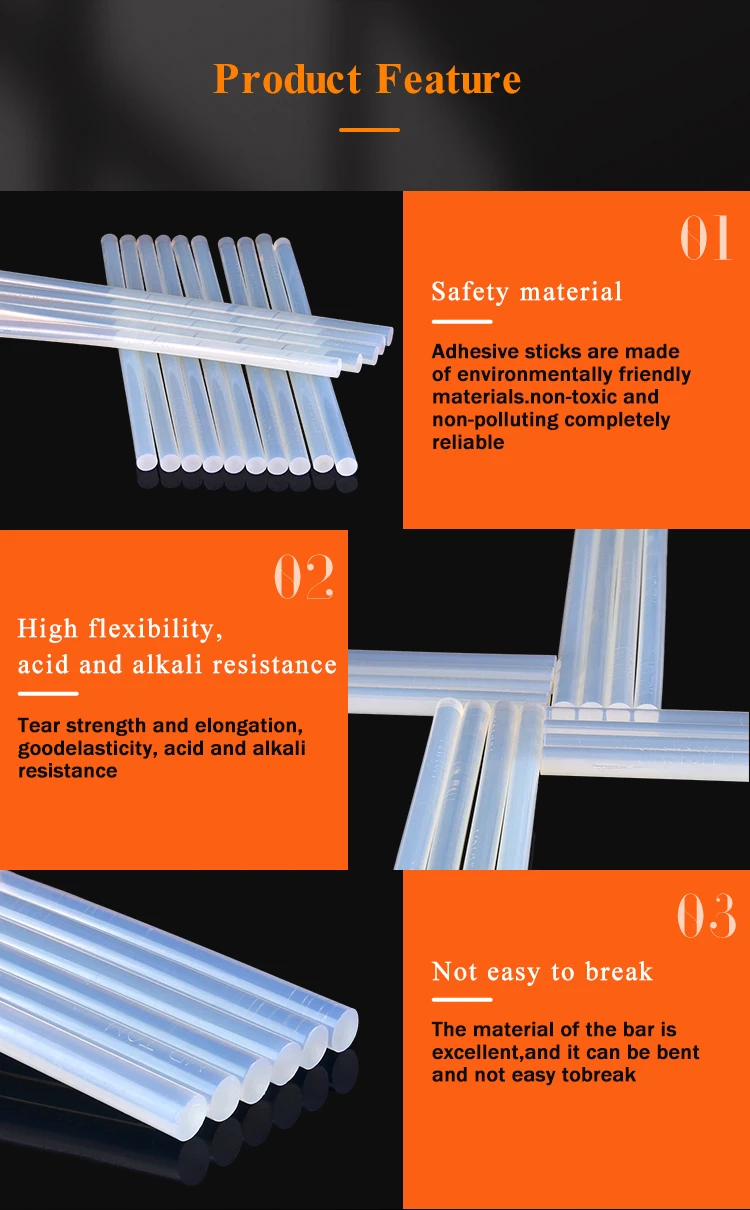 Product Feature

01

Safety material

Adhesive sticks are made of environmentally friendly materials.non-toxic and non-polluting completely reliable

02

High flexibility, acid and alkali resistance

Tear strength and elongation, goodelasticity, acid and alkali resistance

03

Not easy to break

The material of the bar is excellent,and it can be bent and not easy tobreak