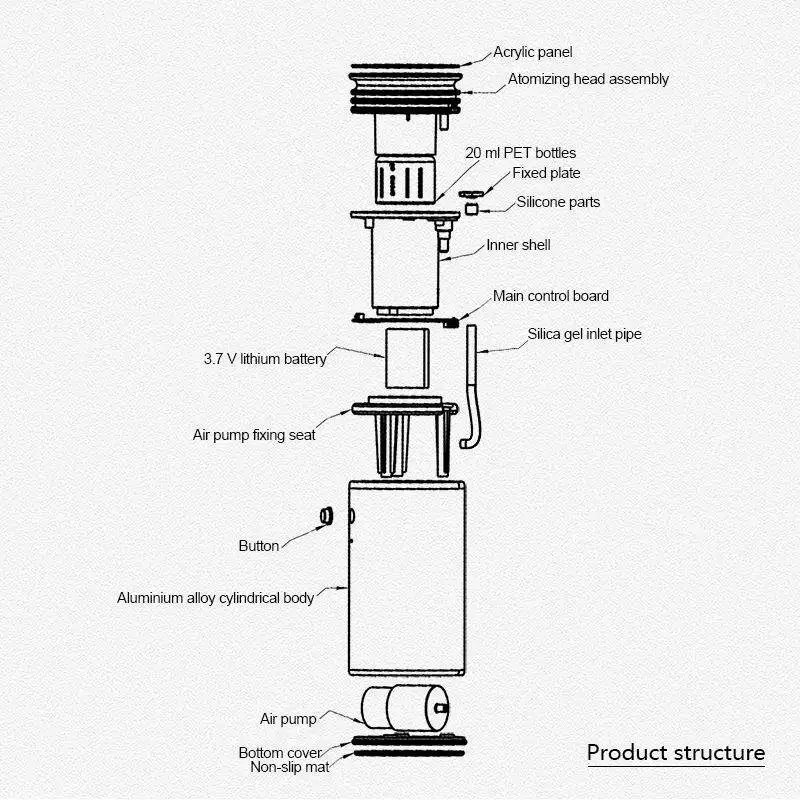 Acrylic panel
Atomizing head assembly
20 ml PET bottles
Fixed plate
Silicone parts
Inner shell
Main control board
Silica gel inlet pipe
3.7 V lithium battery
Air pump fixing seat
Button
Aluminium alloy cylindrical body
Air pump
Bottom cover
Non-slip mat
Product structure