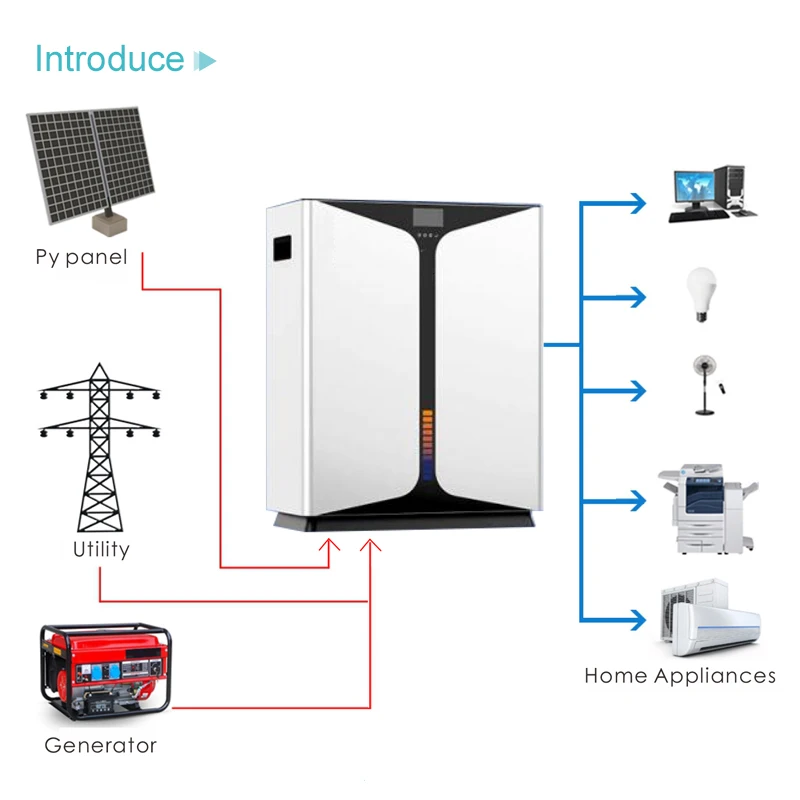 Introduce

Py panel

Utility

Generator

Home Appliances