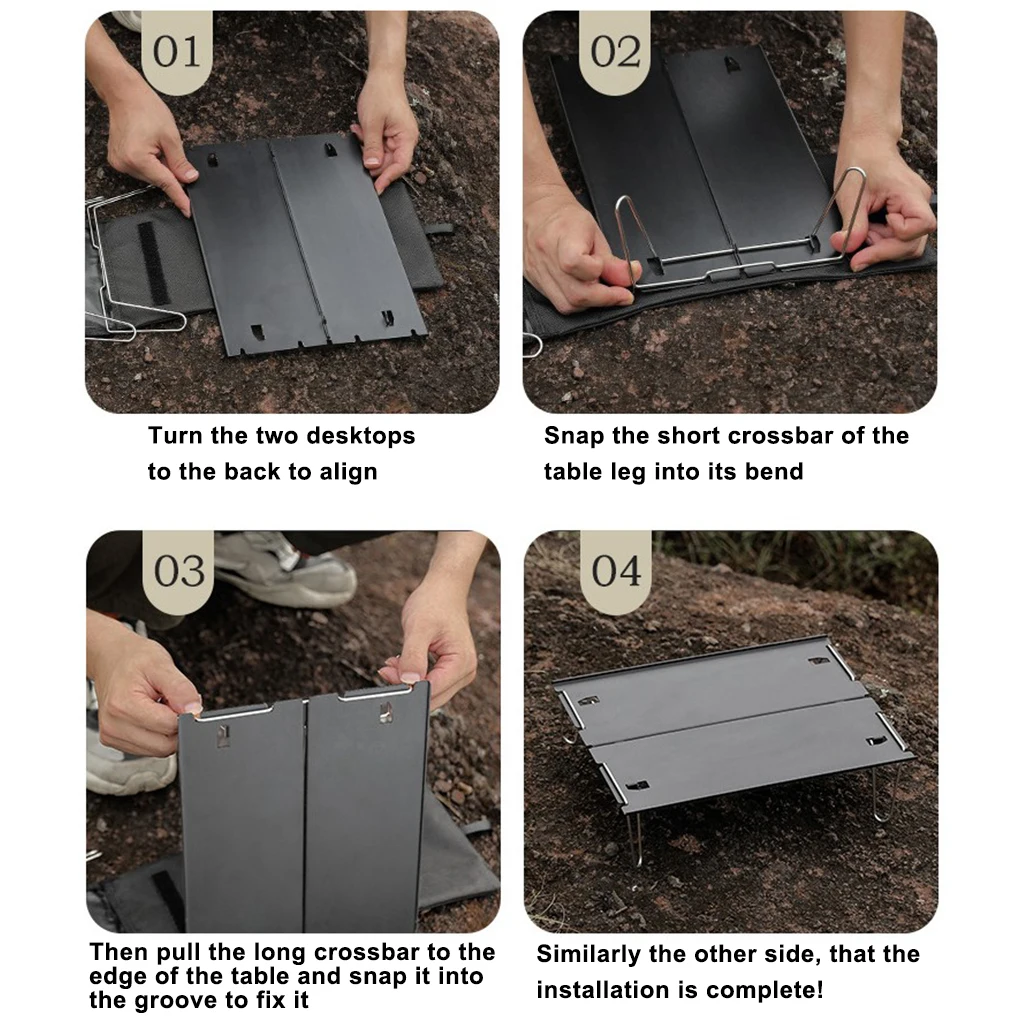 01

Turn the two desktops to the back to align

02

Snap the short crossbar of the table leg into its bend

03

Then pull the long crossbar to the edge of the table and snap it into the groove to fix it

04

Similarly the other side, that the installation is complete!