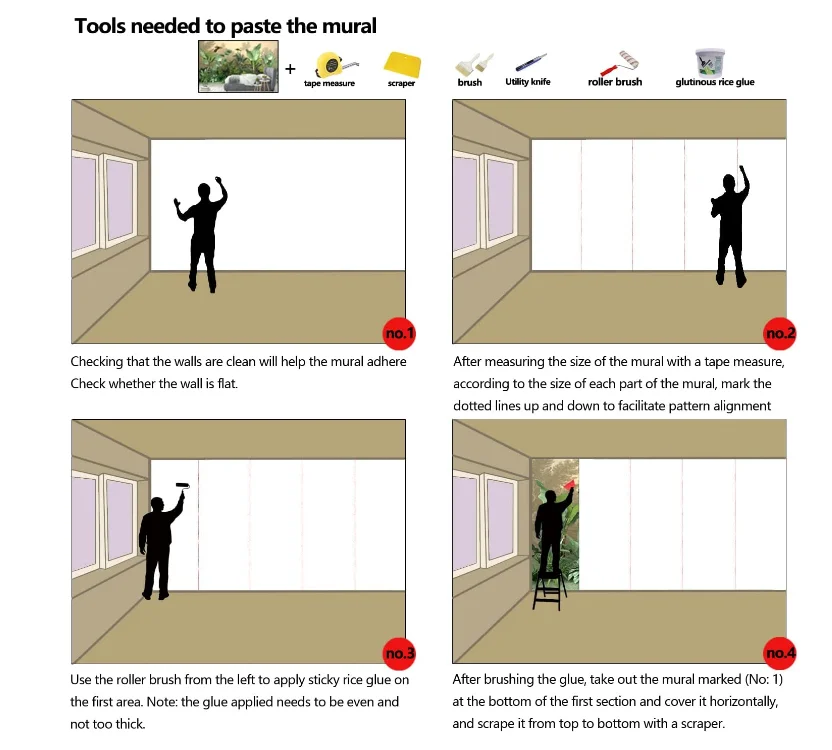 Tools needed to paste the mural

+ tape measure scraper brush Utility knife roller brush glutinous rice glue

no.1

Checking that the walls are clean will help the mural adhere Check whether the wall is flat.

no.2

After measuring the size of the mural with a tape measure, according to the size of each part of the mural, mark the dotted lines up and down to facilitate pattern alignment

no.3

Use the roller brush from the left to apply sticky rice glue on the first area. Note: the glue applied needs to be even and not too thick.

no.4

After brushing the glue, take out the mural marked (No: 1) at the bottom of the first section and cover it horizontally, and scrape it from top to bottom with a scraper.