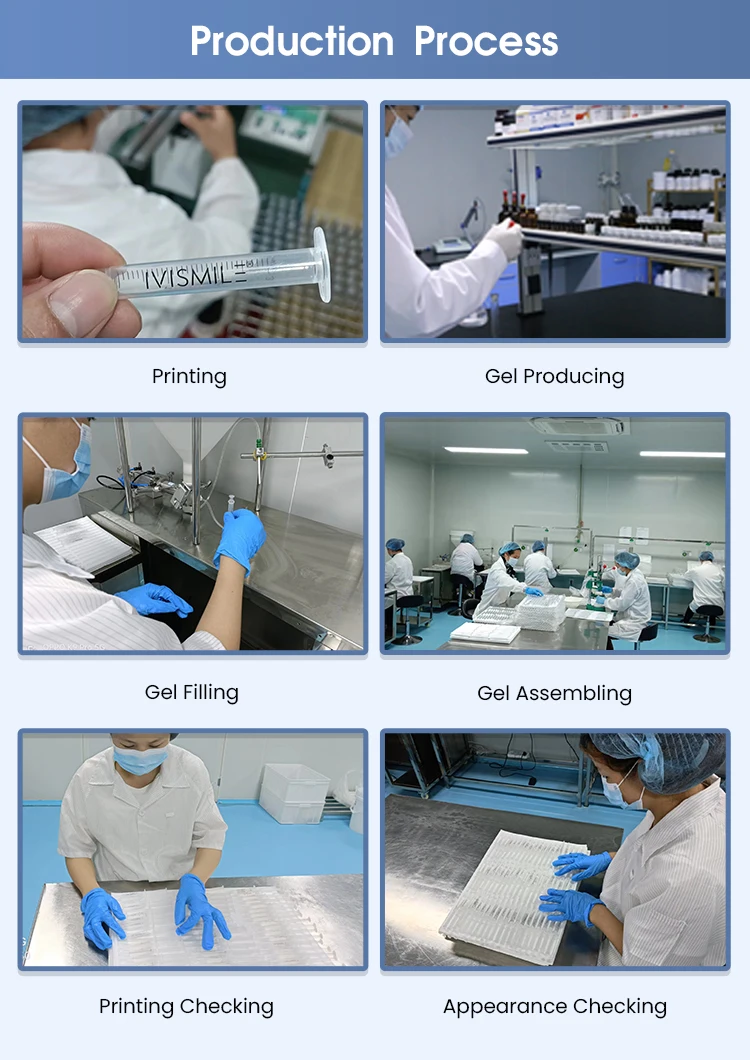 Production Process

IVISMILE

Printing

Gel Producing

Gel Filling

Gel Assembling

Printing Checking

Appearance Checking