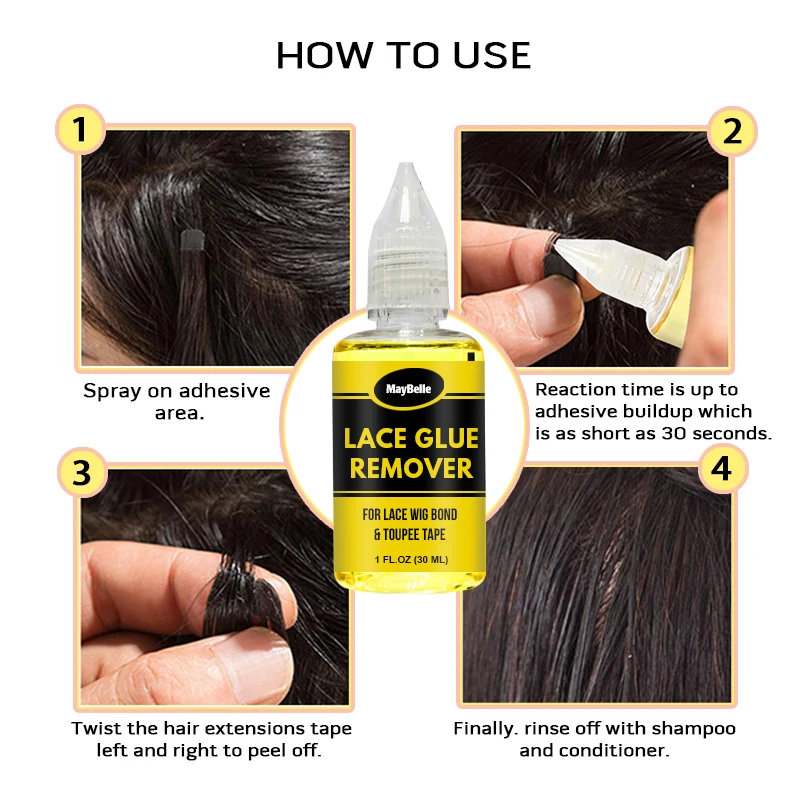 HOW TO USE

1

Spray on adhesive area.

2

Reaction time is up to adhesive buildup which is as short as 30 seconds.

MayBelle

LACE GLUE REMOVER

FOR LACE WIG BOND & TOUPEE TAPE

1 FL.OZ (30 ML)

3

Twist the hair extensions tape left and right to peel off.

4

Finally. rinse off with shampoo and conditioner.