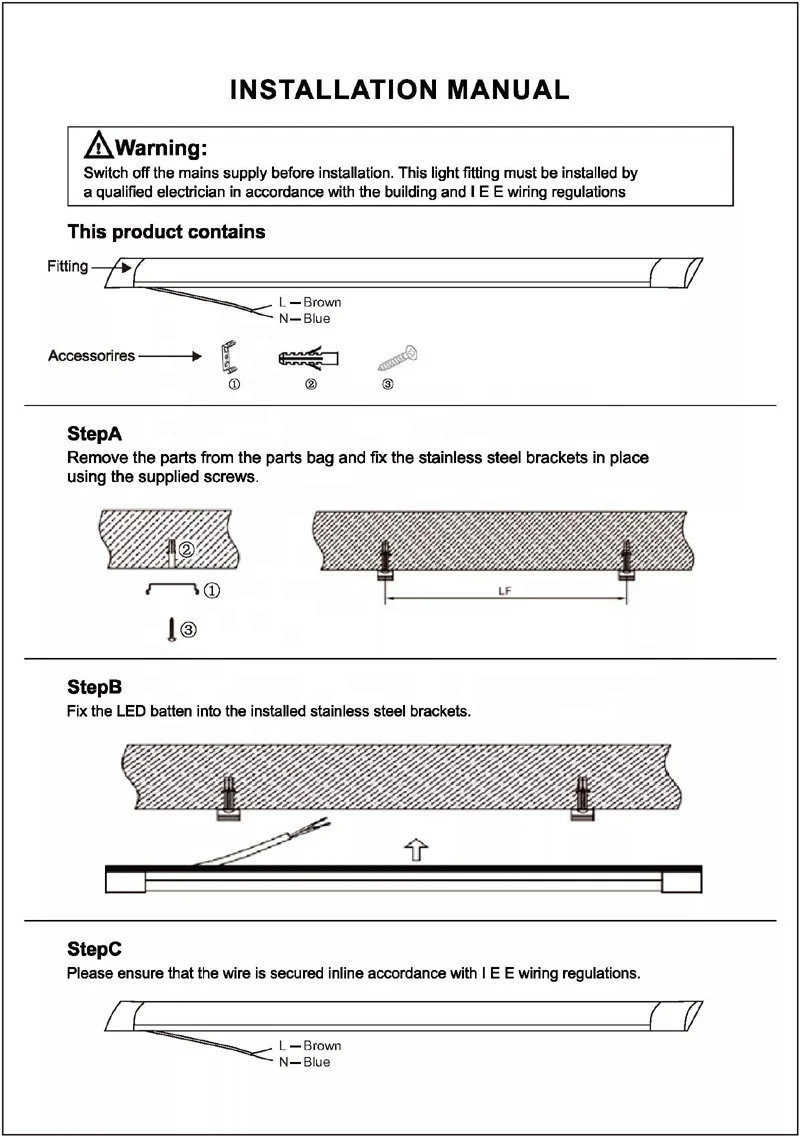 INSTALLATION MANUAL

Warning:
Switch off the mains supply before installation. This light fitting must be installed by a qualified electrician in accordance with the building and I E E wiring regulations

This product contains

Fitting

L — Brown
N — Blue

Accessorires

①
②
③

StepA
Remove the parts from the parts bag and fix the stainless steel brackets in place using the supplied screws.

②
①
③

LF

StepB
Fix the LED batten into the installed stainless steel brackets.

StepC
Please ensure that the wire is secured inline accordance with I E E wiring regulations.

L — Brown
N — Blue