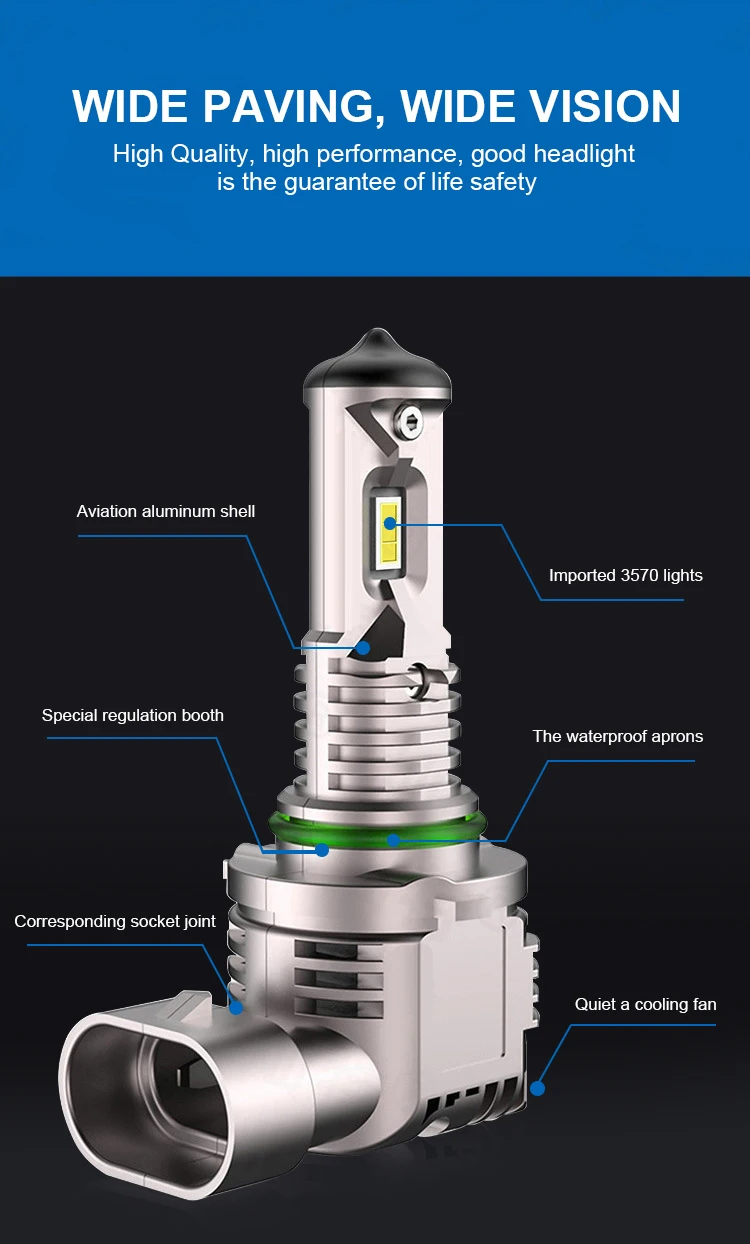 WIDE PAVING, WIDE VISION

High Quality, high performance, good headlight is the guarantee of life safety

Aviation aluminum shell

Imported 3570 lights

Special regulation booth

The waterproof aprons

Corresponding socket joint

Quiet a cooling fan