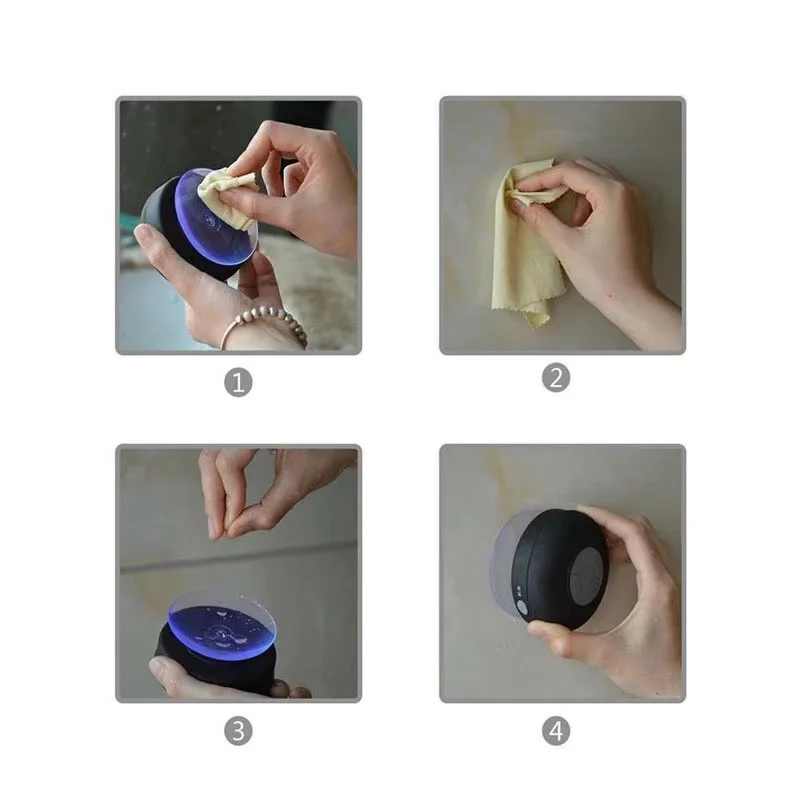 1

2

3

4