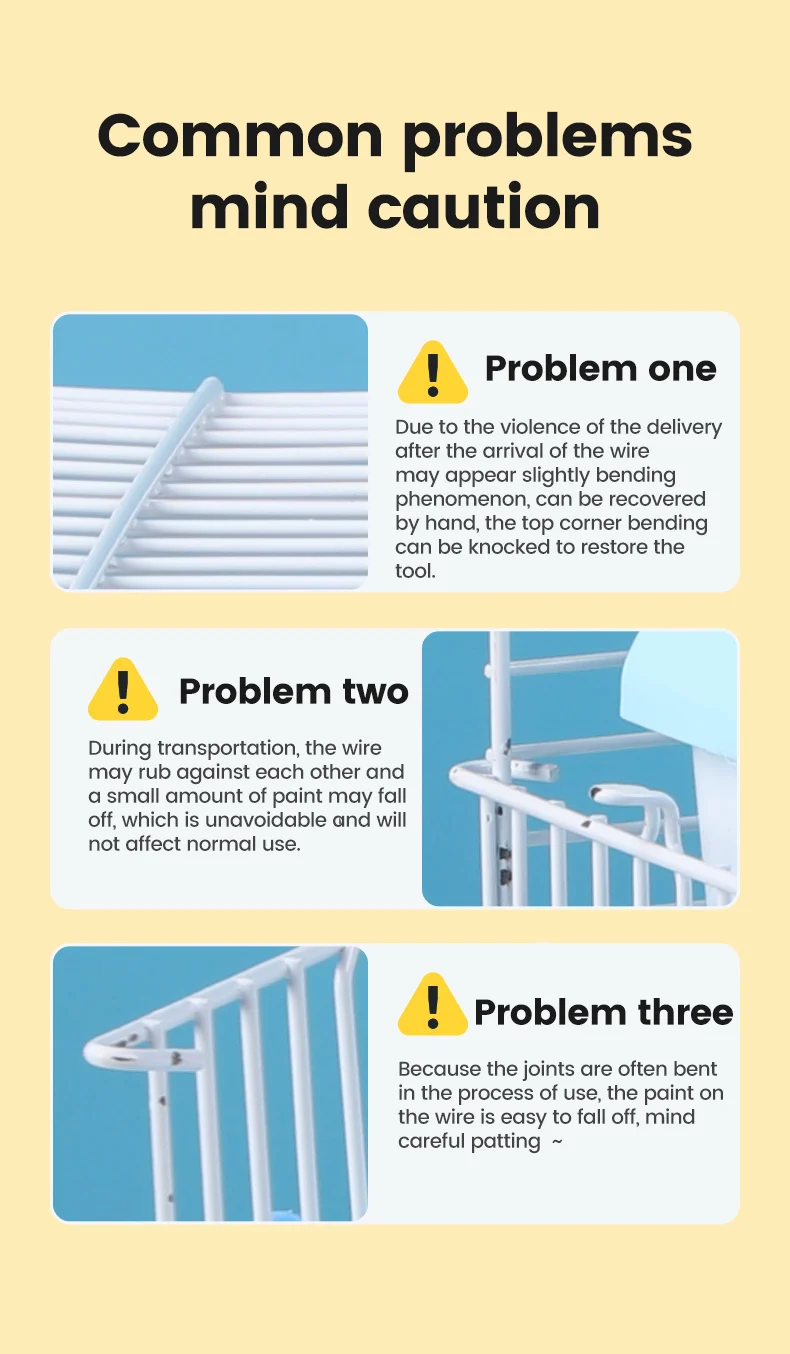 Common problems mind caution

Problem one

Due to the violence of the delivery after the arrival of the wire may appear slightly bending phenomenon, can be recovered by hand, the top corner bending can be knocked to restore the tool.

Problem two

During transportation, the wire may rub against each other and a small amount of paint may fall off, which is unavoidable and will not affect normal use.

Problem three

Because the joints are often bent in the process of use, the paint on the wire is easy to fall off, mind careful patting ~