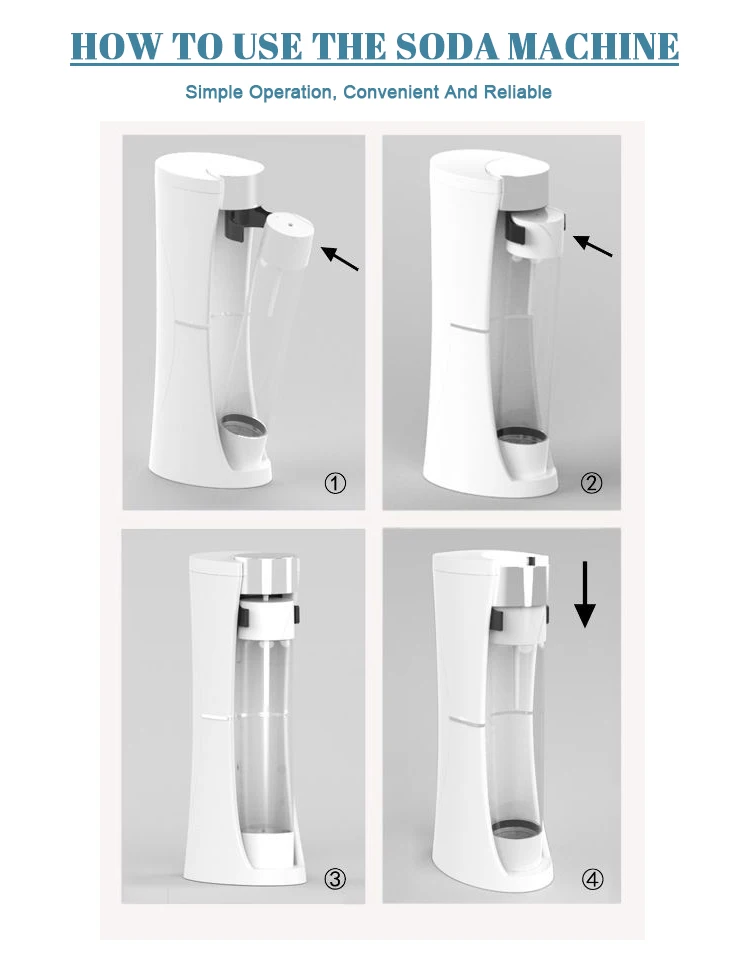 HOW TO USE THE SODA MACHINE

Simple Operation, Convenient And Reliable

①

②

③

④