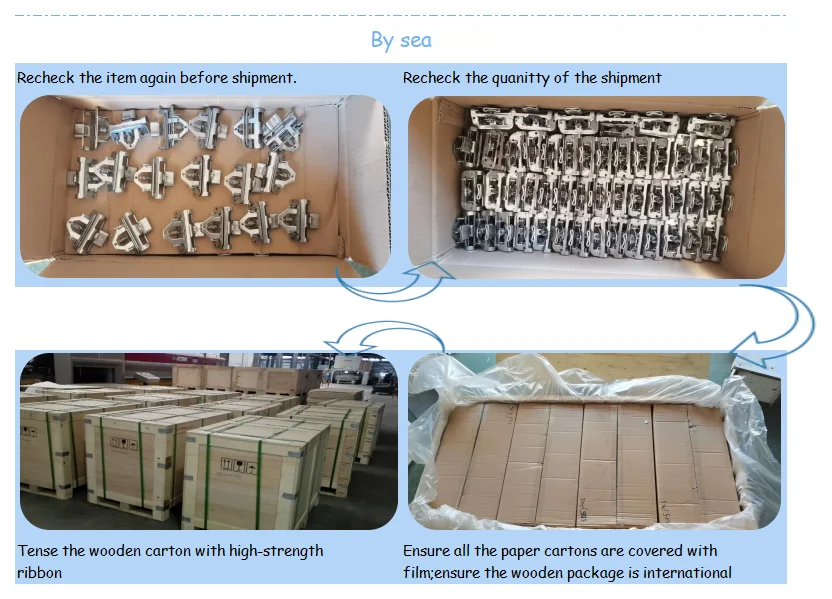 By sea

Recheck the item again before shipment.

Recheck the quanitty of the shipment

Tense the wooden carton with high-strength ribbon

Ensure all the paper cartons are covered with film;ensure the wooden package is international