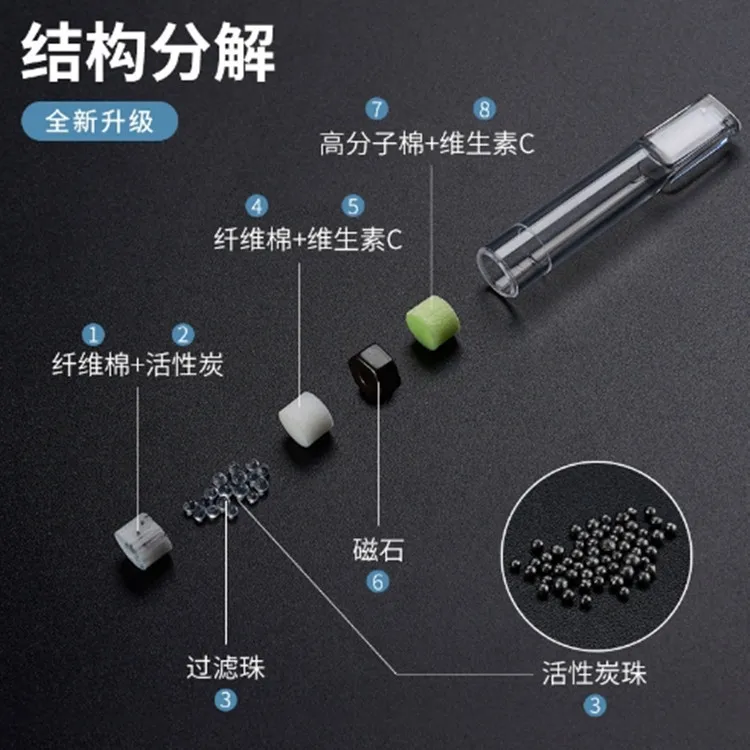 结构分解

全新升级

7 8
高分子棉+维生素C

4 5
纤维棉+维生素C

1 2
纤维棉+活性炭

磁石
6

过滤珠
3

活性炭珠
3