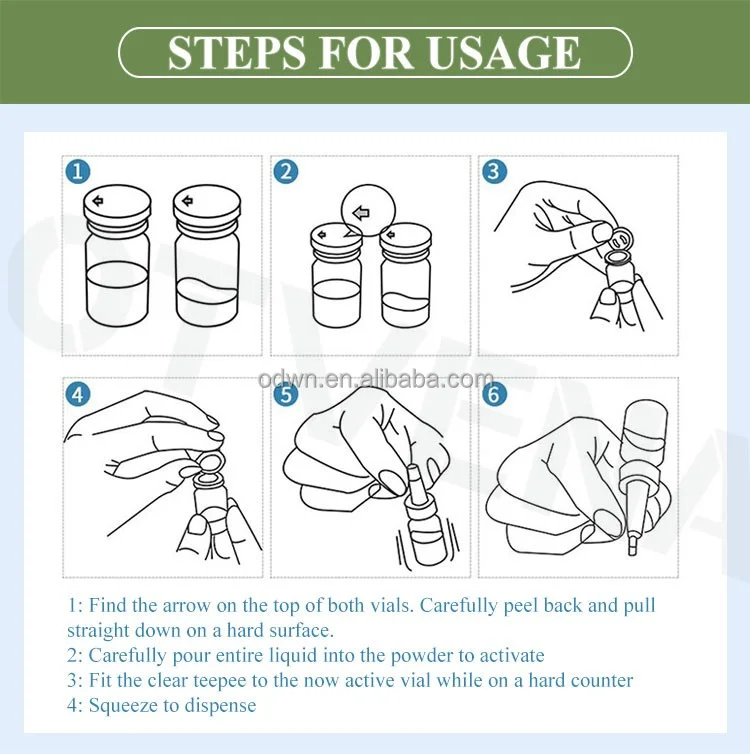 STEPS FOR USAGE

1

2

3

odwn.en.alibaba.com

4

5

6

1: Find the arrow on the top of both vials. Carefully peel back and pull straight down on a hard surface.
2: Carefully pour entire liquid into the powder to activate
3: Fit the clear teepee to the now active vial while on a hard counter
4: Squeeze to dispense