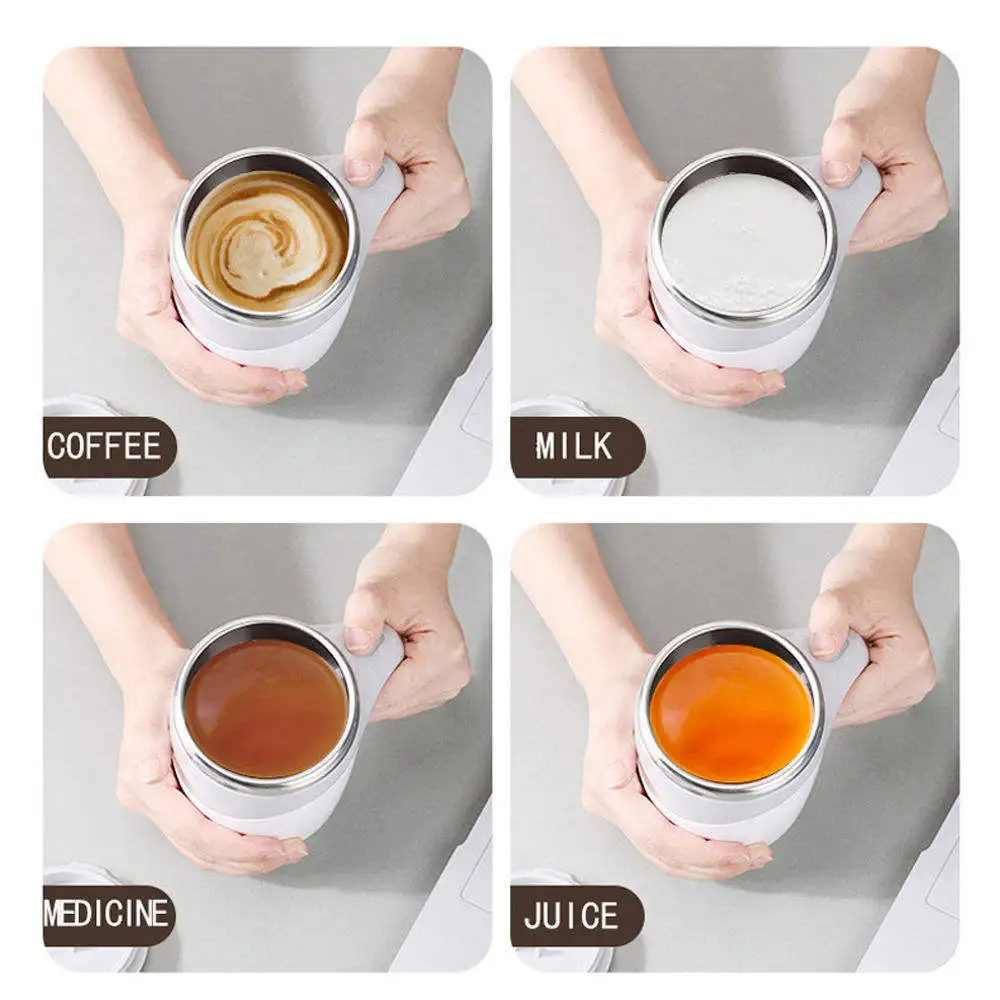 COFFEE

MILK

MEDICINE

JUICE