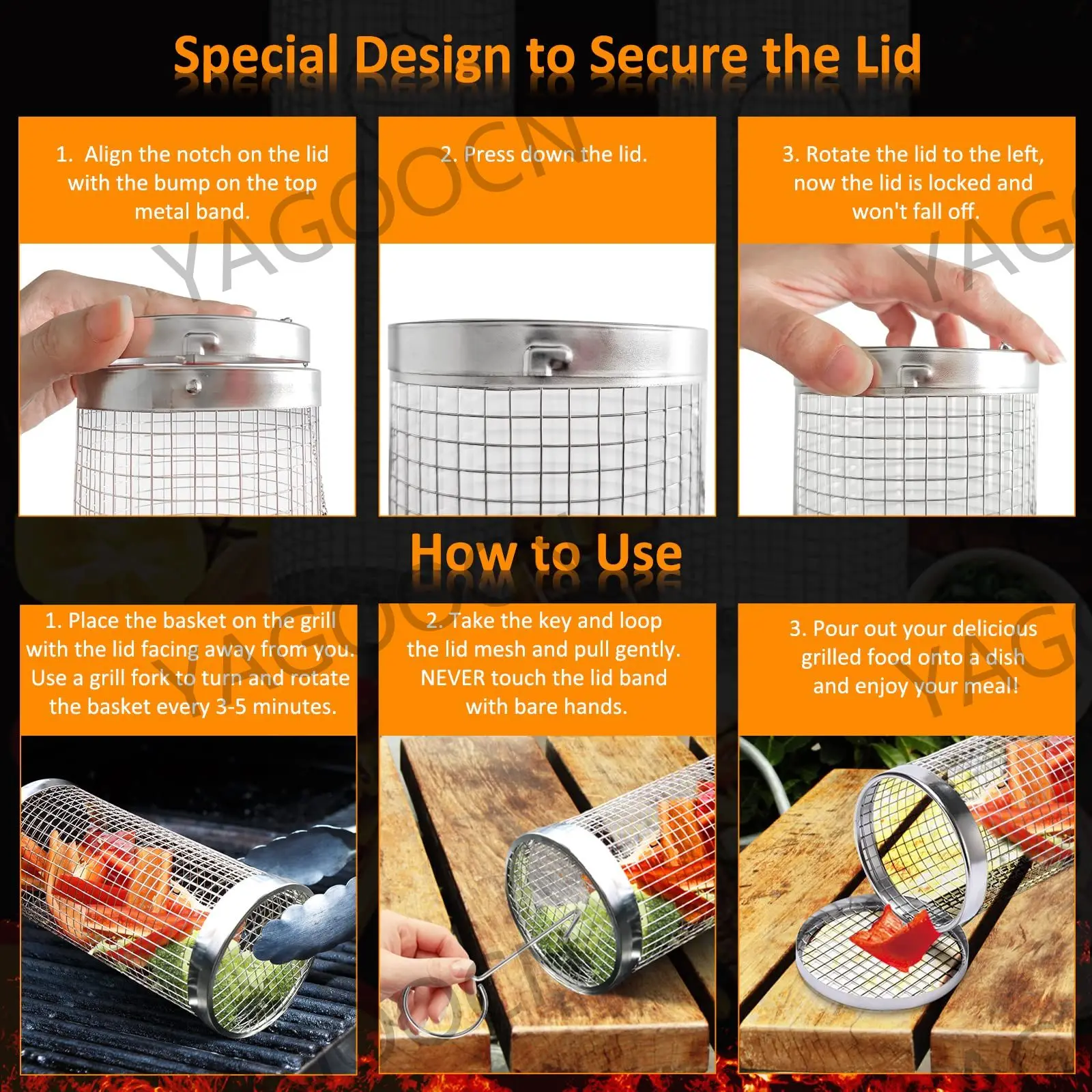 Special Design to Secure the Lid

1. Align the notch on the lid with the bump on the top metal band.

2. Press down the lid.

3. Rotate the lid to the left, now the lid is locked and won't fall off.

YAGOOCN

How to Use

1. Place the basket on the grill with the lid facing away from you. Use a grill fork to turn and rotate the basket every 3-5 minutes.

2. Take the key and loop the lid mesh and pull gently. NEVER touch the lid band with bare hands.

3. Pour out your delicious grilled food onto a dish and enjoy your meal!