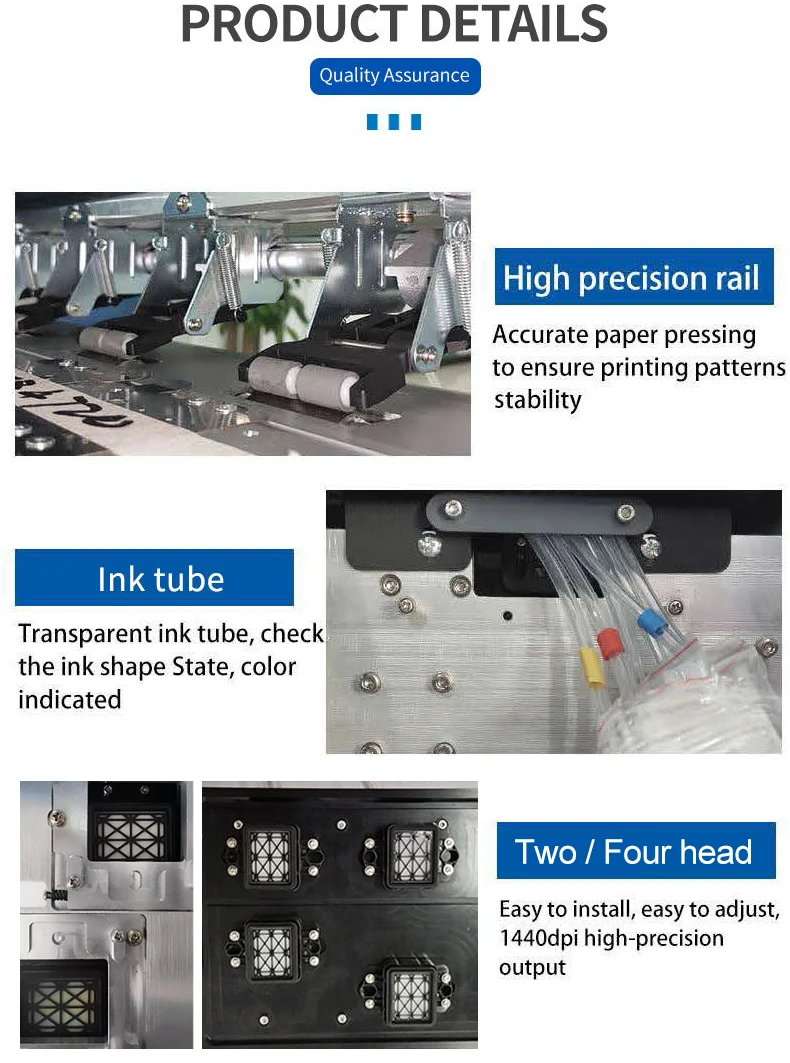 PRODUCT DETAILS

Quality Assurance

High precision rail

Accurate paper pressing to ensure printing patterns stability

Ink tube

Transparent ink tube, check the ink shape State, color indicated

Two / Four head

Easy to install, easy to adjust, 1440dpi high-precision output