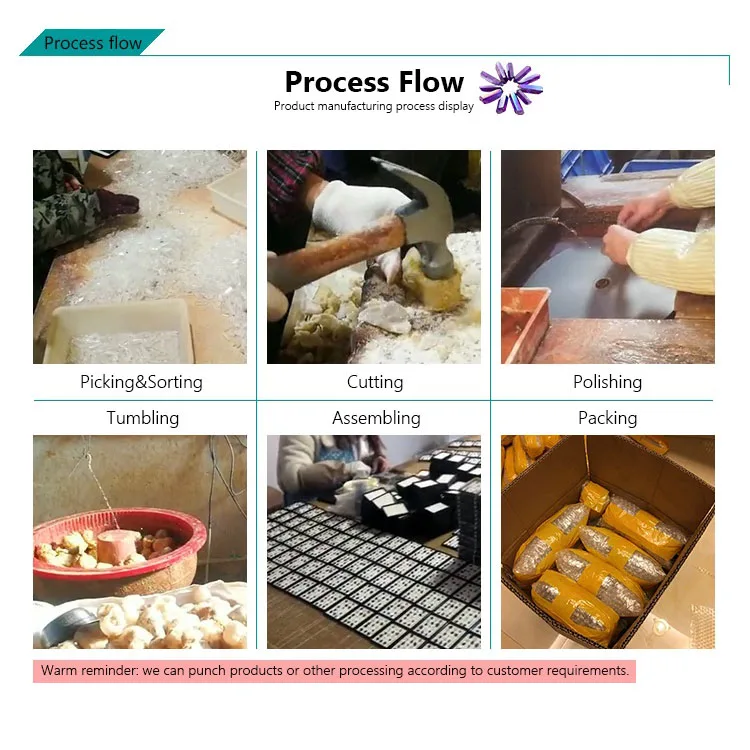 Process flow

Process Flow
Product manufacturing process display

Picking&Sorting

Cutting

Polishing

Tumbling

Assembling

Packing

Warm reminder: we can punch products or other processing according to customer requirements.