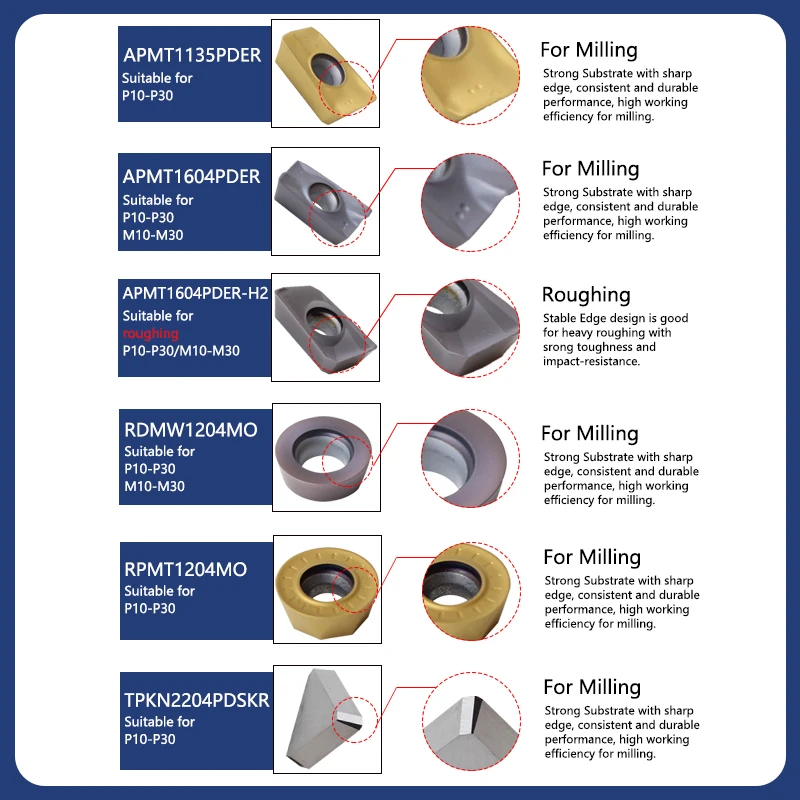 APMT1135PDER
Suitable for
P10-P30

For Milling
Strong Substrate with sharp edge, consistent and durable performance, high working efficiency for milling.

APMT1604PDER
Suitable for
P10-P30
M10-M30

For Milling
Strong Substrate with sharp edge, consistent and durable performance, high working efficiency for milling.

APMT1604PDER-H2
Suitable for
roughing
P10-P30/M10-M30

Roughing
Stable Edge design is good for heavy roughing with srong toughness and impact-resistance.

RDMW1204MO
Suitable for
P10-P30
M10-M30

For Milling
Strong Substrate with sharp edge, consistent and durable performance, high working efficiency for milling.

RPMT1204MO
Suitable for
P10-P30

For Milling
Strong Substrate with sharp edge, consistent and durable performance, high working efficiency for milling.

TPKN2204PDSKR
Suitable for
P10-P30

For Milling
Strong Substrate with sharp edge, consistent and durable performance, high working efficiency for milling.