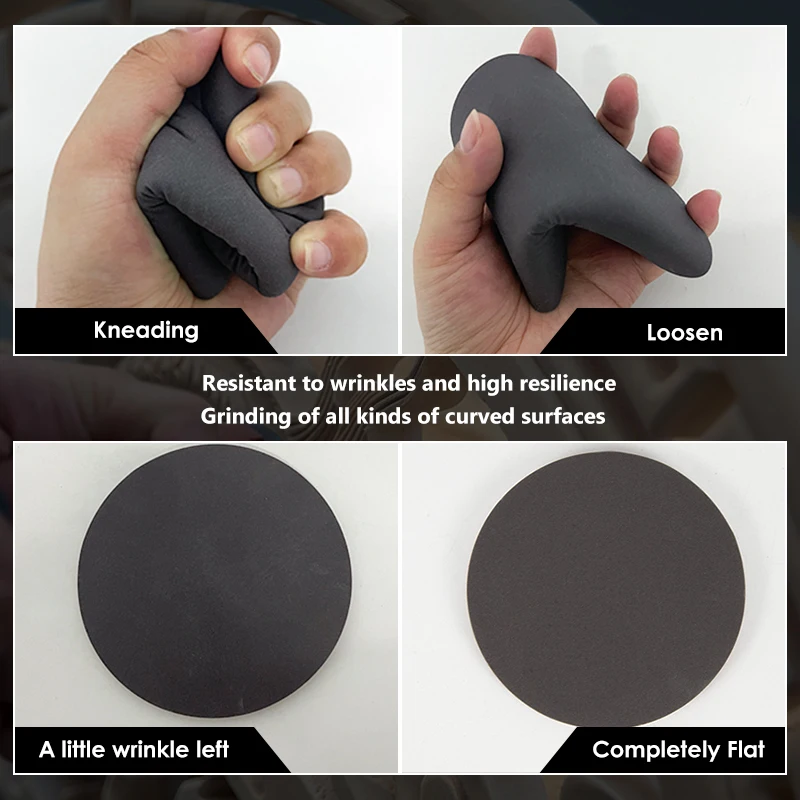 Kneading

Loosen

Resistant to wrinkles and high resilience
Grinding of all kinds of curved surfaces

A little wrinkle left

Completely Flat