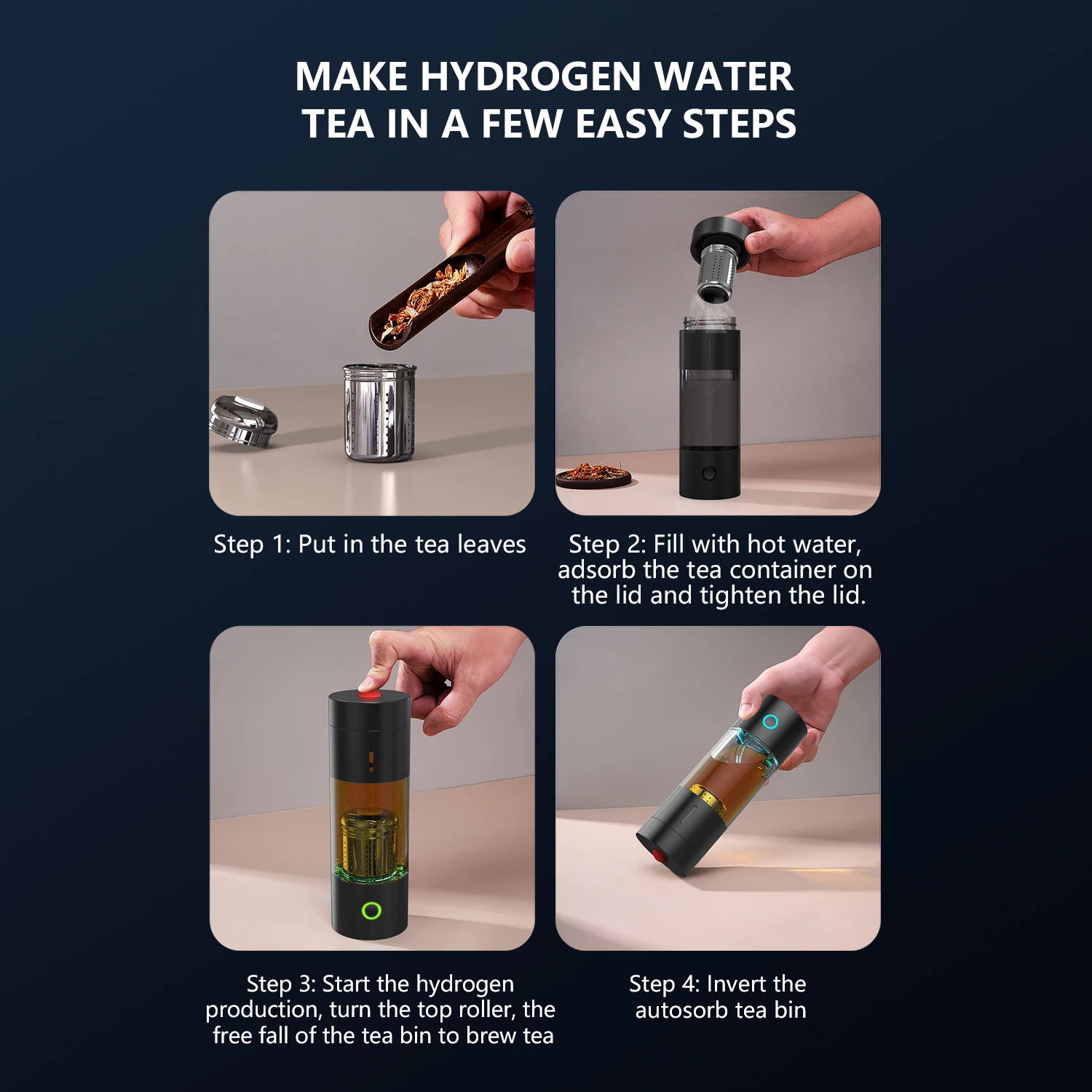 MAKE HYDROGEN WATER TEA IN A FEW EASY STEPS

Step 1: Put in the tea leaves

Step 2: Fill with hot water, adsorb the tea container on the lid and tighten the lid.

Step 3: Start the hydrogen production, turn the top roller, the free fall of the tea bin to brew tea

Step 4: Invert the autosorb tea bin