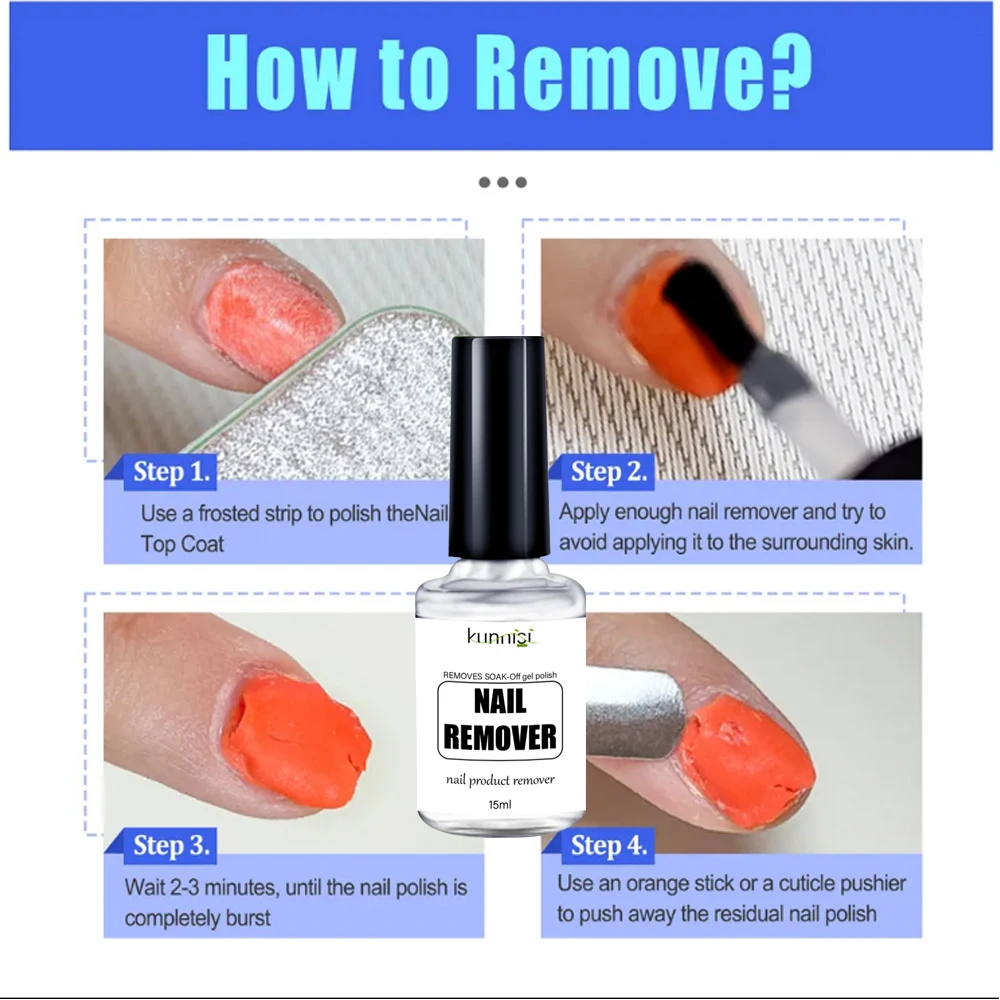 How to Remove?

Step 1.
Use a frosted strip to polish theNail Top Coat

Step 2.
Apply enough nail remover and try to avoid applying it to the surrounding skin.

kunnisi
REMOVES SOAK-Off gel polish
NAIL REMOVER
nail product remover
15ml

Step 3.
Wait 2-3 minutes, until the nail polish is completely burst

Step 4.
Use an orange stick or a cuticle pushier to push away the residual nail polish