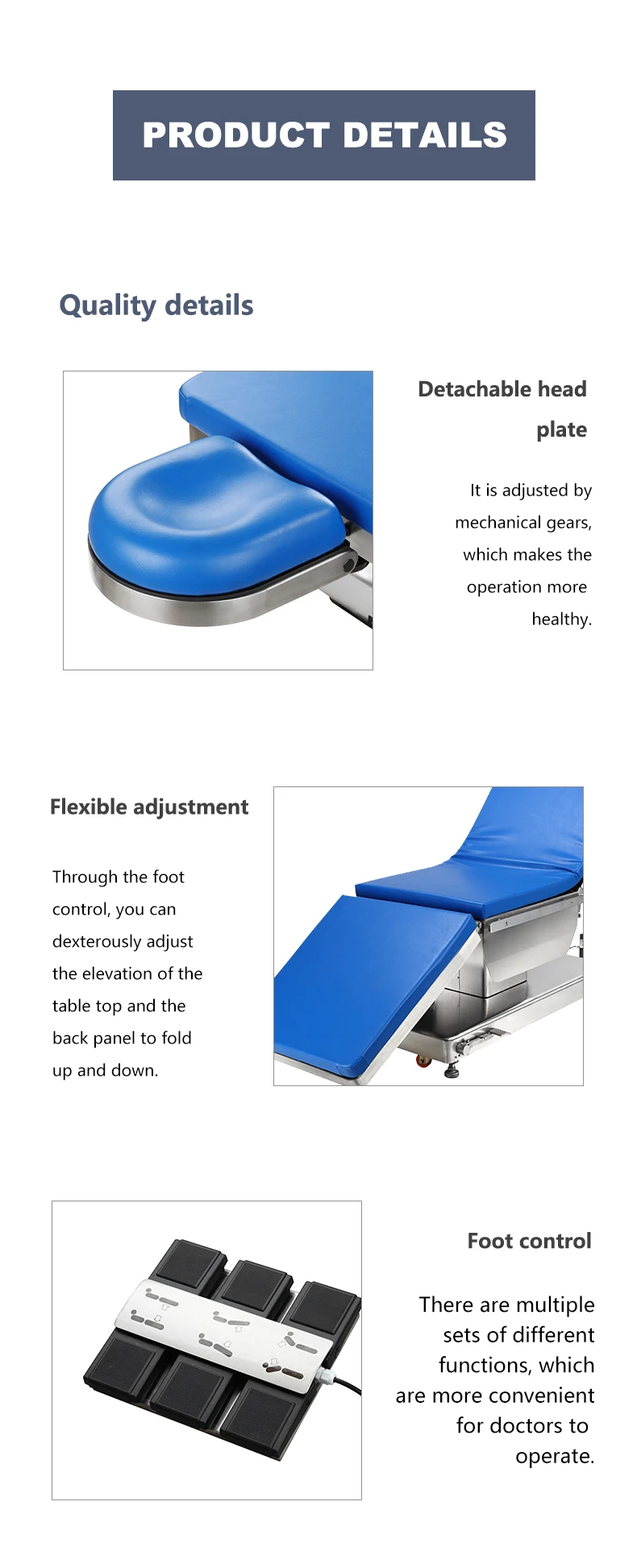 PRODUCT DETAILS

Quality details

Detachable head plate

It is adjusted by mechanical gears, which makes the operation more healthy.

Flexible adjustment

Through the foot control, you can dexterously adjust the elevation of the table top and the back panel to fold up and down.

Foot control

There are multiple sets of different functions, which are more convenient for doctors to operate.