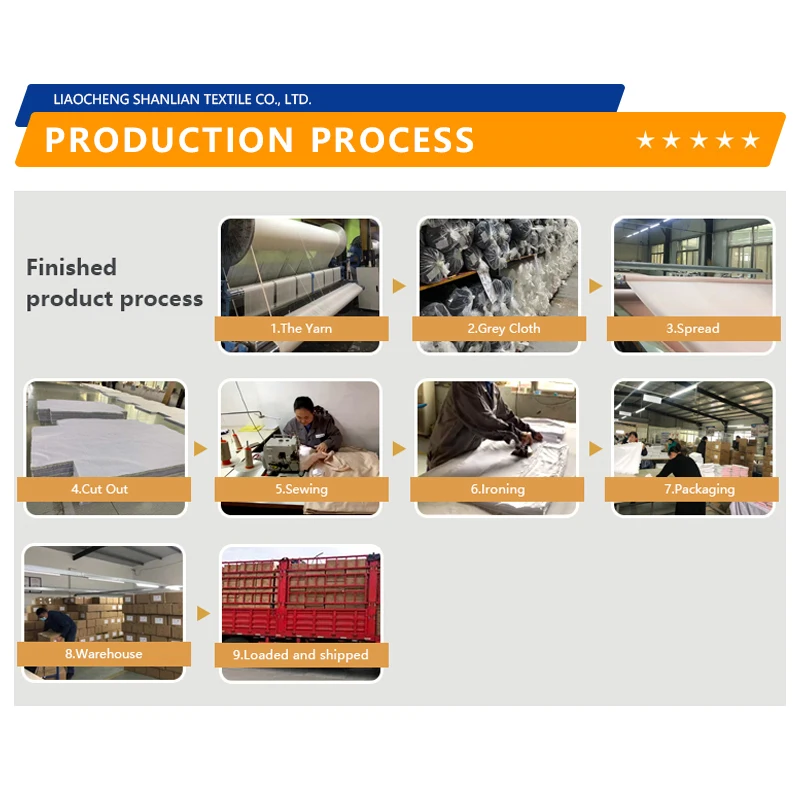 LIAOCHENG SHANLIAN TEXTILE CO., LTD.

PRODUCTION PROCESS ★★★★★

Finished product process

1.The Yarn

2.Grey Cloth

3.Spread

4.Cut Out

5.Sewing

6.Ironing

7.Packaging

8.Warehouse

9.Loaded and shipped