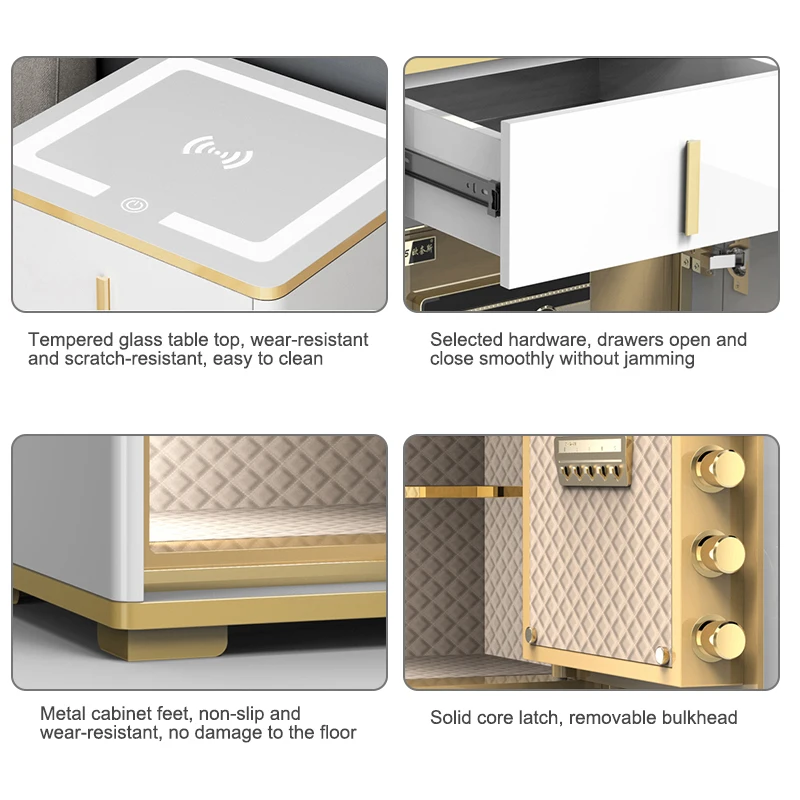 Tempered glass table top, wear-resistant and scratch-resistant, easy to clean

Selected hardware, drawers open and close smoothly without jamming

Metal cabinet feet, non-slip and wear-resistant, no damage to the floor

Solid core latch, removable bulkhead