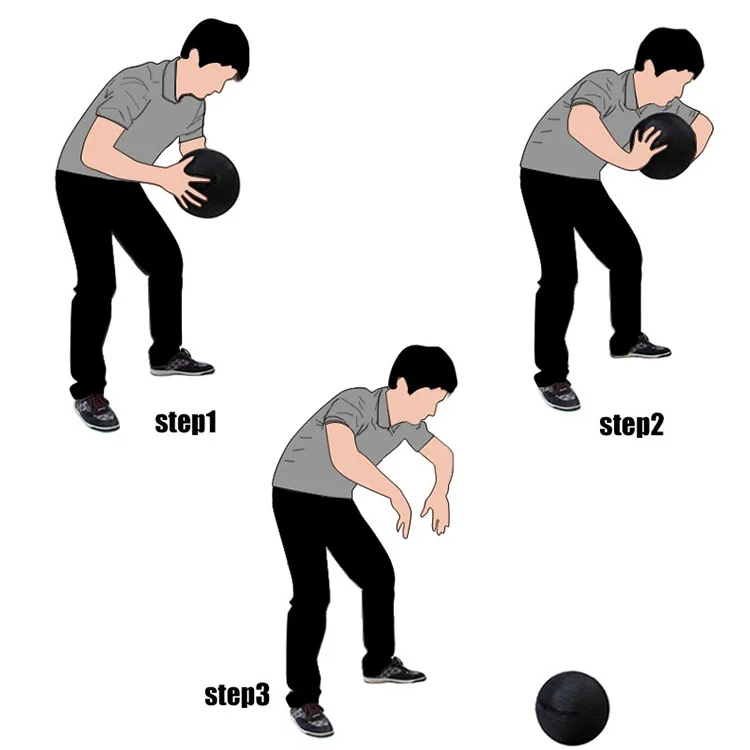 step1

step2

step3