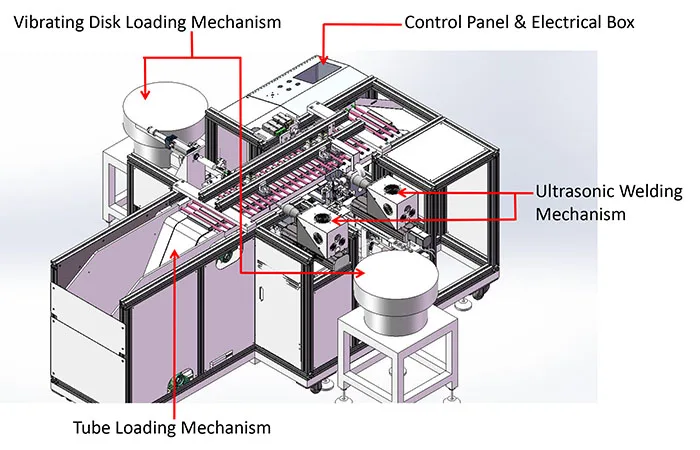 Vibrating Disk Loading Mechanism

Control Panel & Electrical Box

Ultrasonic Welding Mechanism

Tube Loading Mechanism