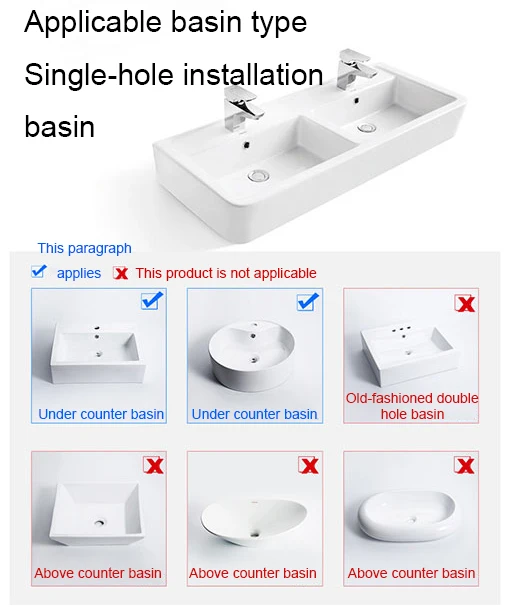 Applicable basin type
Single-hole installation basin

This paragraph applies  This product is not applicable

Under counter basin

Under counter basin

Old-fashioned double hole basin

Above counter basin

Above counter basin

Above counter basin