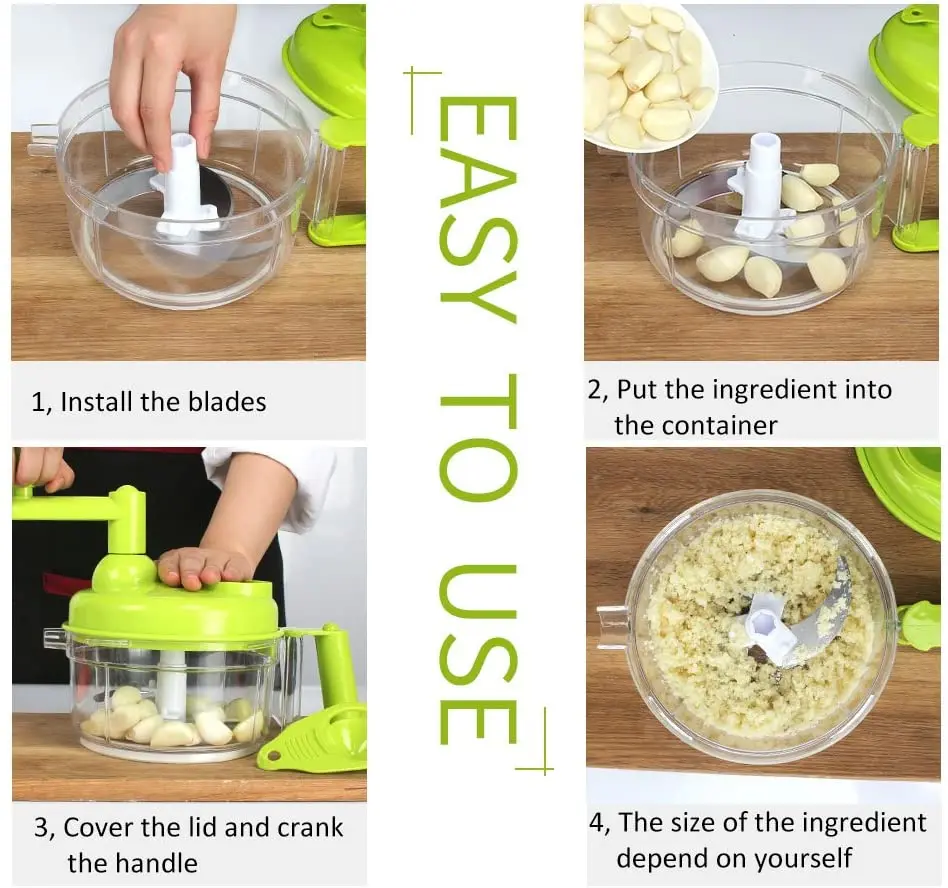 EASY TO USE

1, Install the blades

2, Put the ingredient into the container

3, Cover the lid and crank the handle

4, The size of the ingredient depend on yourself