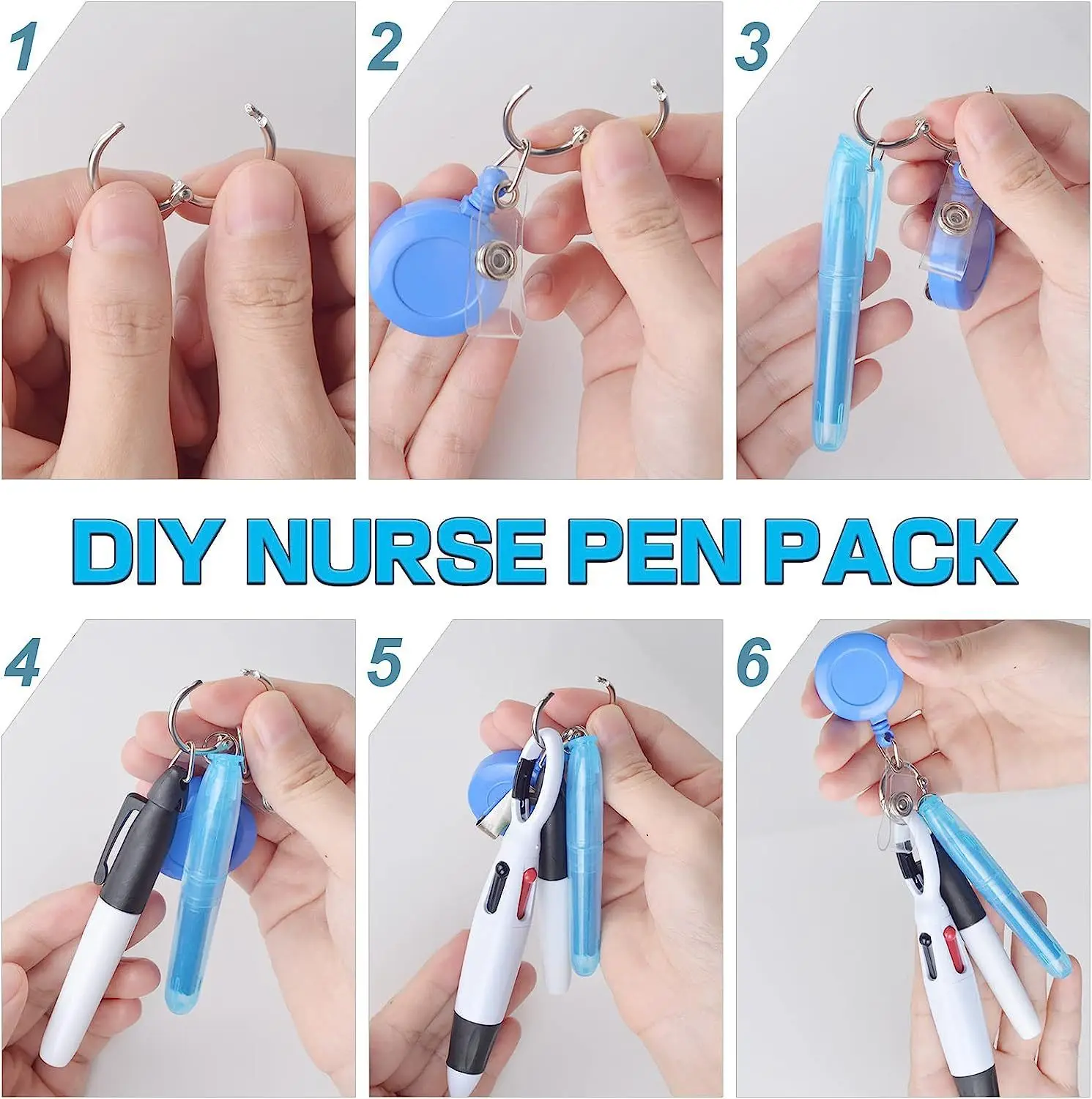 1

2

3

DIY NURSE PEN PACK

4

5

6