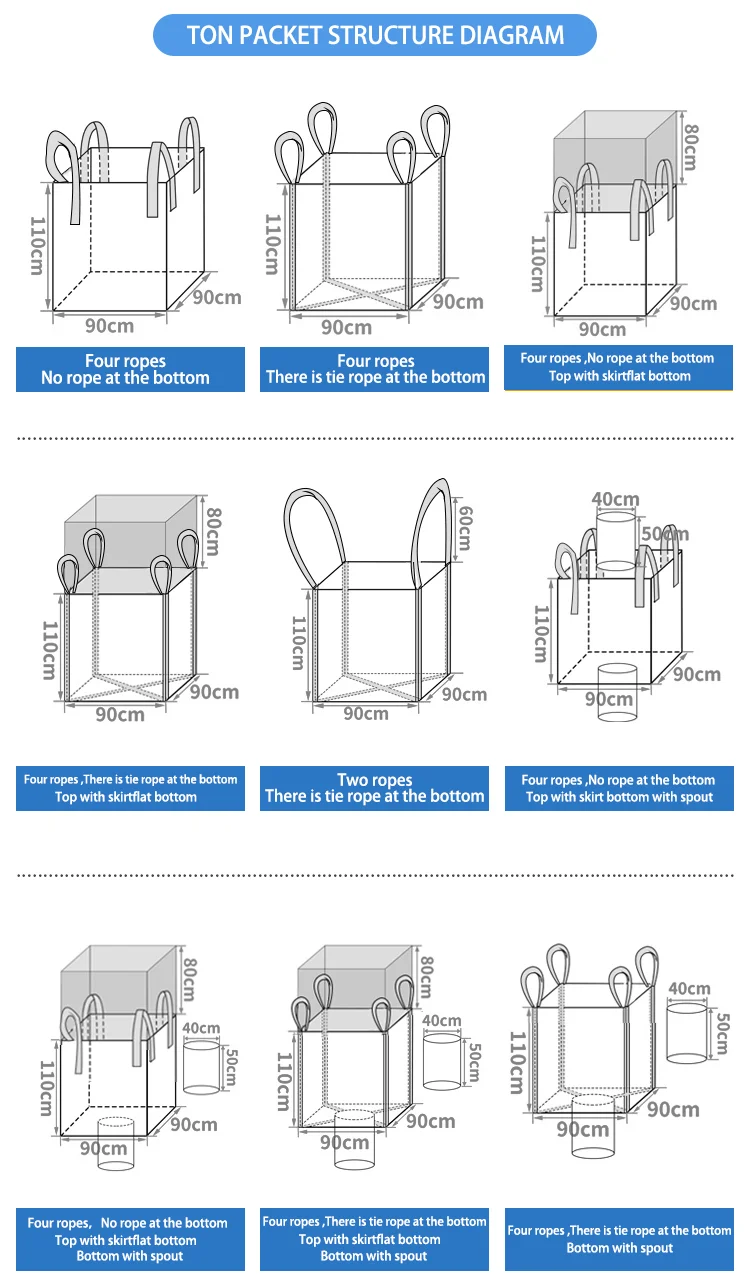 TON PACKET STRUCTURE DIAGRAM

110cm
90cm
90cm
Four ropes
No rope at the bottom

110cm
90cm
90cm
Four ropes
There is tie rope at the bottom

80cm
110cm
90cm
90cm
Four ropes ,No rope at the bottom
Top with skirtflat bottom

80cm
110cm
90cm
90cm
Four ropes ,There is tie rope at the bottom
Top with skirtflat bottom

60cm
110cm
90cm
90cm
Two ropes
There is tie rope at the bottom

40cm
50cm
110cm
90cm
90cm
Four ropes ,No rope at the bottom
Top with skirt bottom with spout

80cm
40cm
50cm
110cm
90cm
90cm
Four ropes, No rope at the bottom
Top with skirtflat bottom
Bottom with spout

80cm
40cm
50cm
110cm
90cm
90cm
Four ropes ,There is tie rope at the bottom
Top with skirtflat bottom
Bottom with spout

40cm
50cm
110cm
90cm
90cm
Four ropes ,There is tie rope at the bottom
Bottom with spout