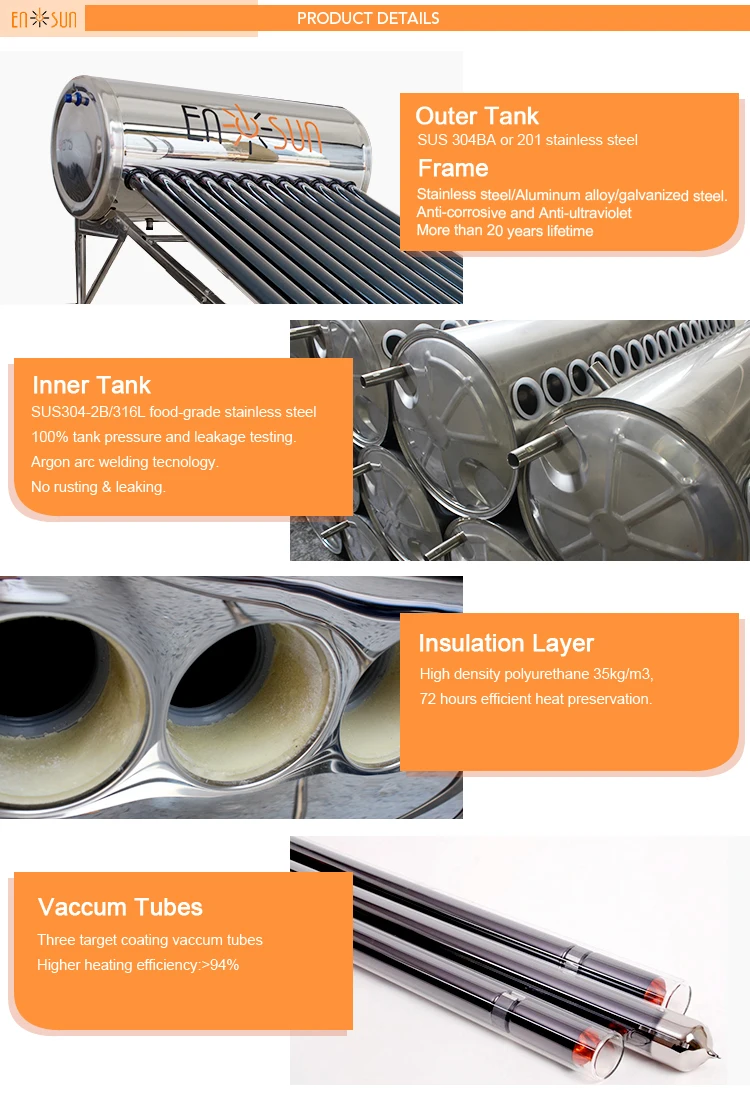 EN SUN

PRODUCT DETAILS

EN SUN

Outer Tank
SUS 304BA or 201 stainless steel

Frame
Stainless steel/Aluminum alloy/galvanized steel.
Anti-corrosive and Anti-ultraviolet
More than 20 years lifetime

Inner Tank
SUS304-2B/316L food-grade stainless steel
100% tank pressure and leakage testing.
Argon arc welding tecnology.
No rusting & leaking.

Insulation Layer
High density polyurethane 35kg/m3,
72 hours efficient heat preservation.

Vaccum Tubes
Three target coating vaccum tubes
Higher heating efficiency:>94%