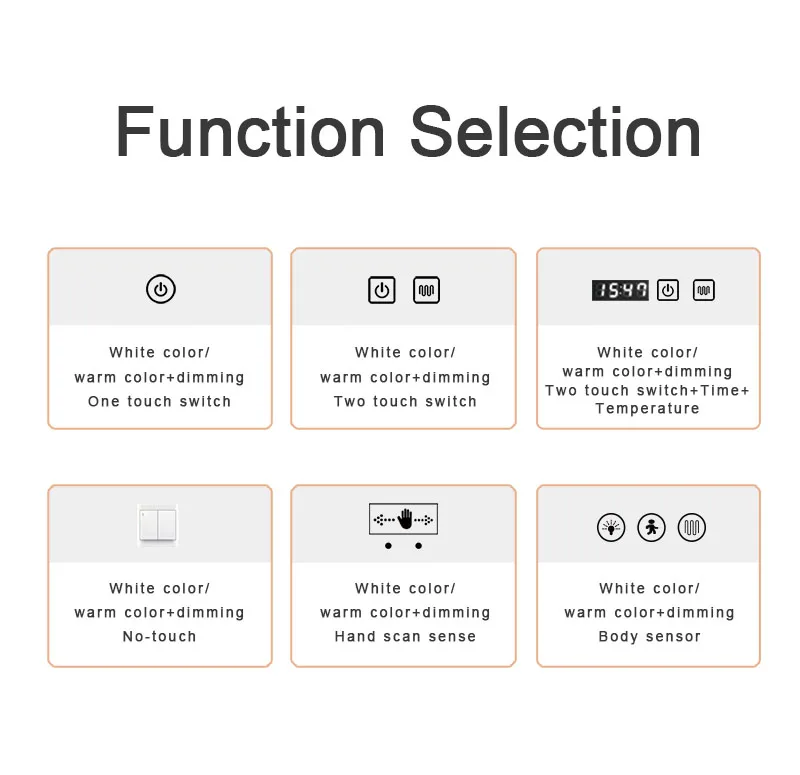 Function Selection

White color/
warm color+dimming
One touch switch

White color/
warm color+dimming
Two touch switch

15:47

White color/
warm color+dimming
Two touch switch+Time+
Temperature

White color/
warm color+dimming
No-touch

White color/
warm color+dimming
Hand scan sense

White color/
warm color+dimming
Body sensor