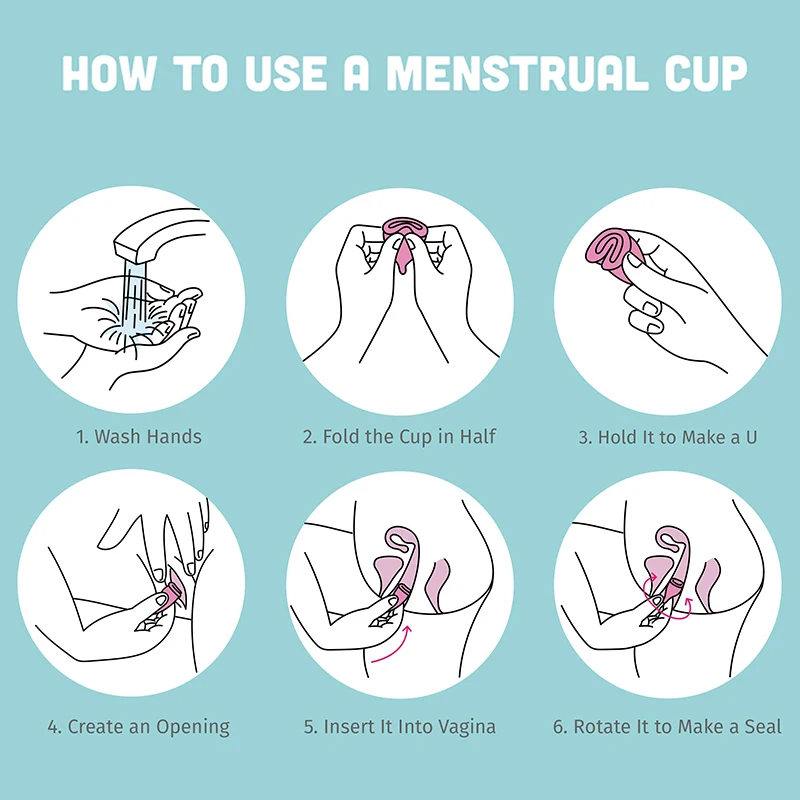 HOW TO USE A MENSTRUAL CUP

1. Wash Hands

2. Fold the Cup in Half

3. Hold It to Make a U

4. Create an Opening

5. Insert It Into Vagina

6. Rotate It to Make a Seal