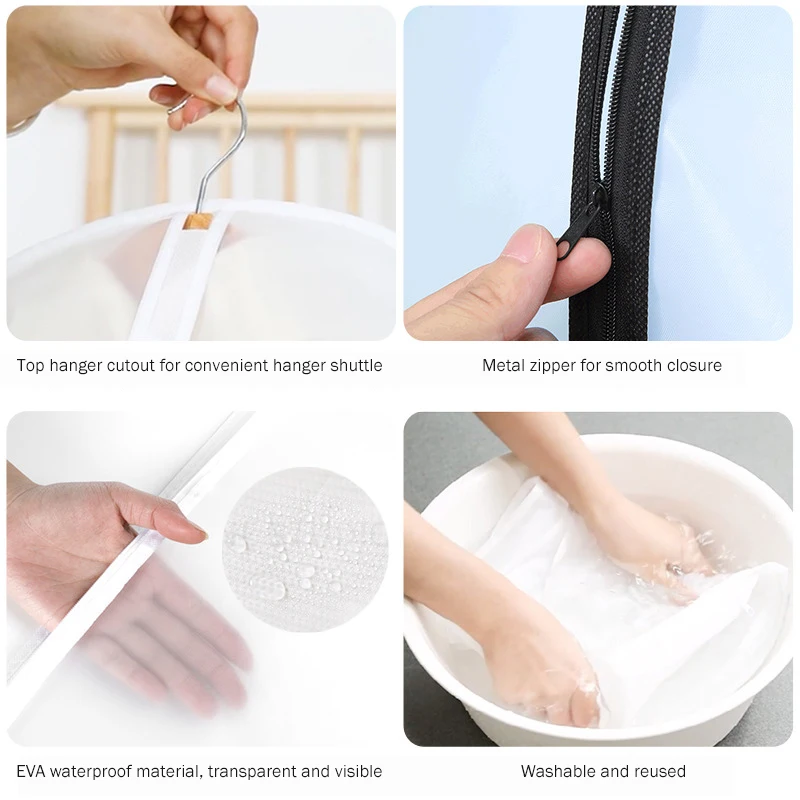 Top hanger cutout for convenient hanger shuttle

Metal zipper for smooth closure

EVA waterproof material, transparent and visible

Washable and reused