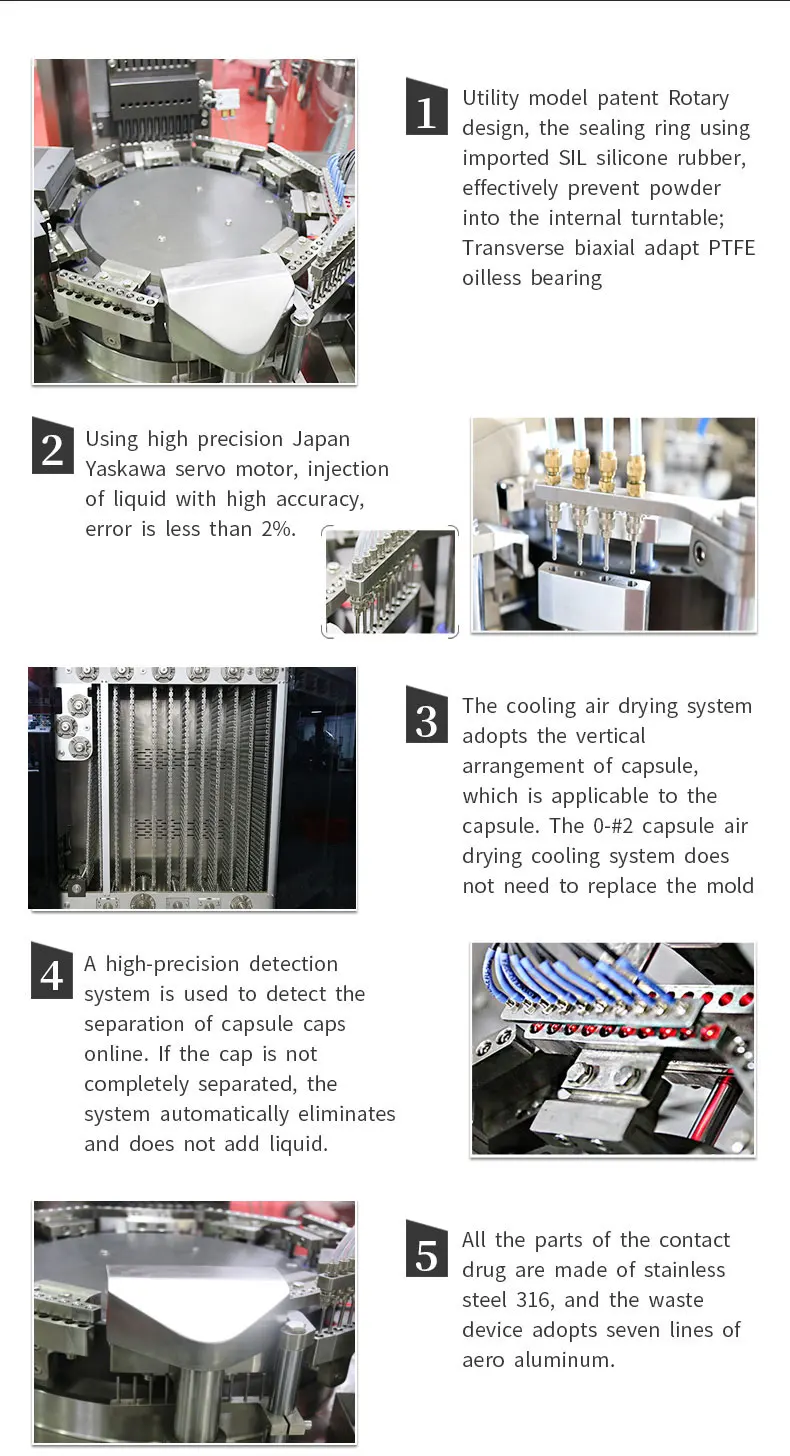 1
Utility model patent Rotary design, the sealing ring using imported SIL silicone rubber, effectively prevent powder into the internal turntable; Transverse biaxial adapt PTFE oilless bearing

2
Using high precision Japan Yaskawa servo motor, injection of liquid with high accuracy, error is less than 2%.

3
The cooling air drying system adopts the vertical arrangement of capsule, which is applicable to the capsule. The 0-#2 capsule air drying cooling system does not need to replace the mold

4
A high-precision detection system is used to detect the separation of capsule caps online. If the cap is not completely separated, the system automatically eliminates and does not add liquid.

5
All the parts of the contact drug are made of stainless steel 316, and the waste device adopts seven lines of aero aluminum.