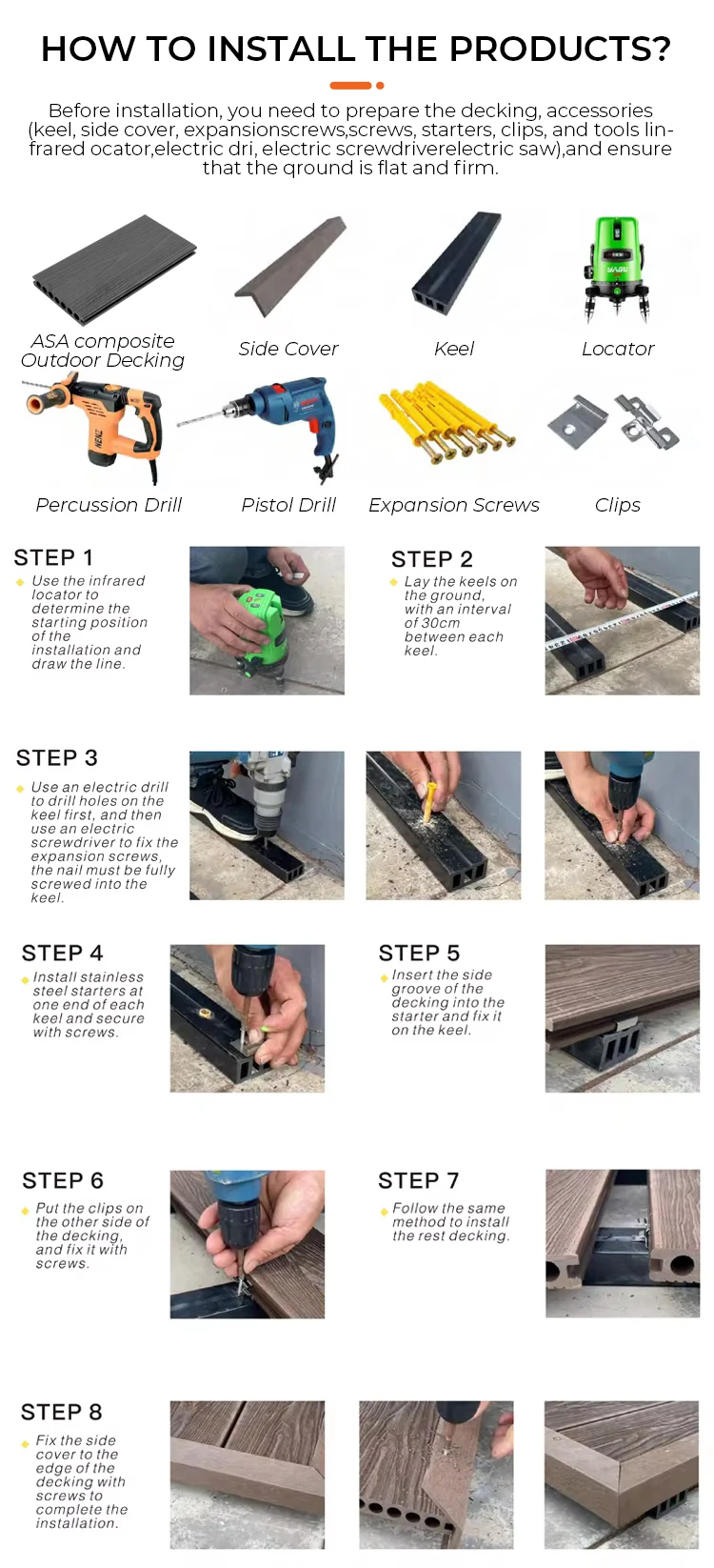 HOW TO INSTALL THE PRODUCTS?

Before installation, you need to prepare the decking, accessories (keel, side cover, expansionscrews,screws, starters, clips, and tools linfrared ocator,electric dri, electric screwdriverelectric saw),and ensure that the qround is flat and firm.

ASA composite Outdoor Decking

Side Cover

Keel

Locator

Percussion Drill

Pistol Drill

Expansion Screws

Clips

STEP 1
Use the infrared locator to determine the starting position of the installation and draw the line.

STEP 2
Lay the keels on the ground, with an interval of 30cm between each keel.

STEP 3
Use an electric drill to drill holes on the keel first, and then use an electric screwdriver to fix the expansion screws, the nail must be fully screwed into the keel.

STEP 4
Install stainless steel starters at one end of each keel and secure with screws.

STEP 5
Insert the side groove of the decking into the starter and fix it on the keel.

STEP 6
Put the clips on the other side of the decking, and fix it with screws.

STEP 7
Follow the same method to install the rest decking.

STEP 8
Fix the side cover to the edge of the decking with screws to complete the installation.